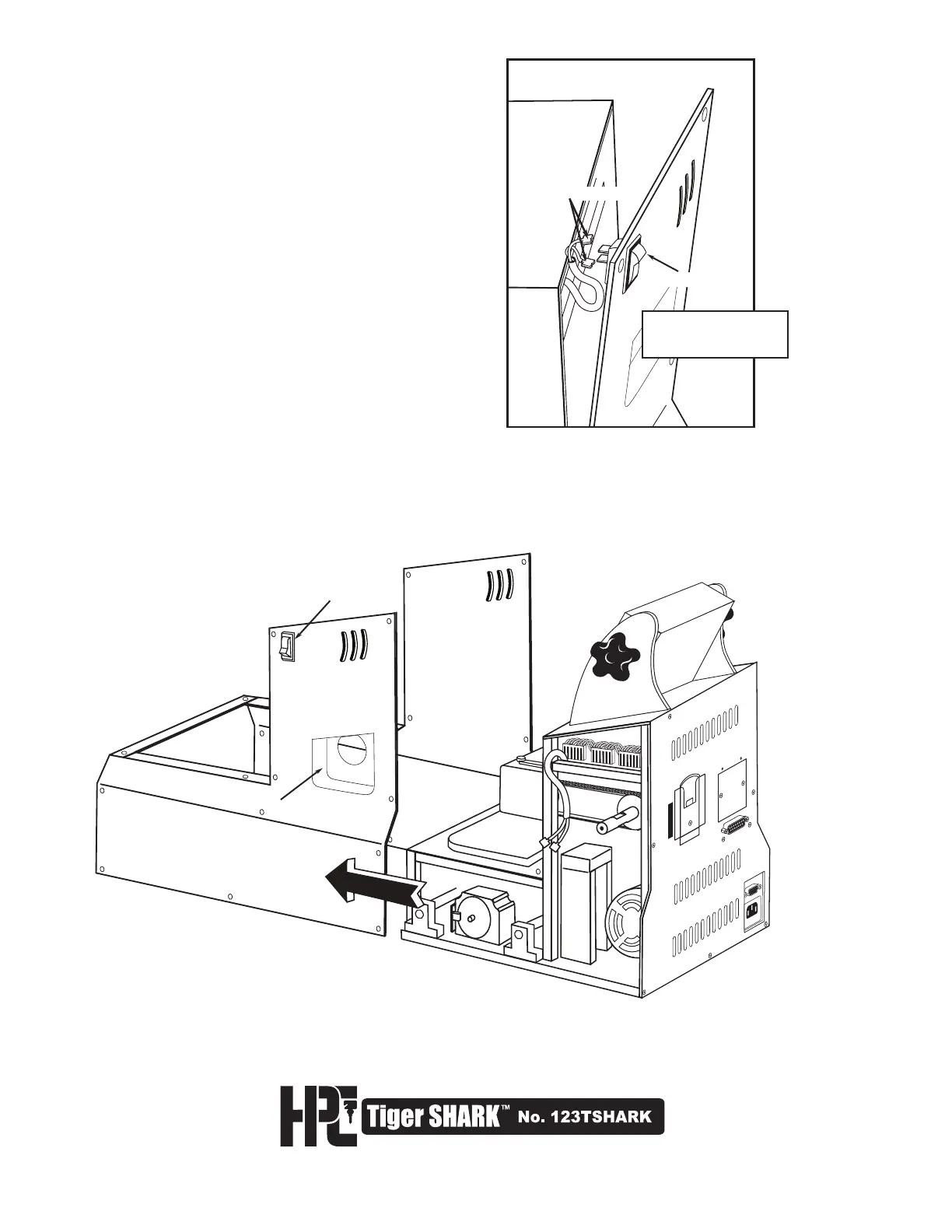 HPC Tiger SHARK™ No. 123TSHARK