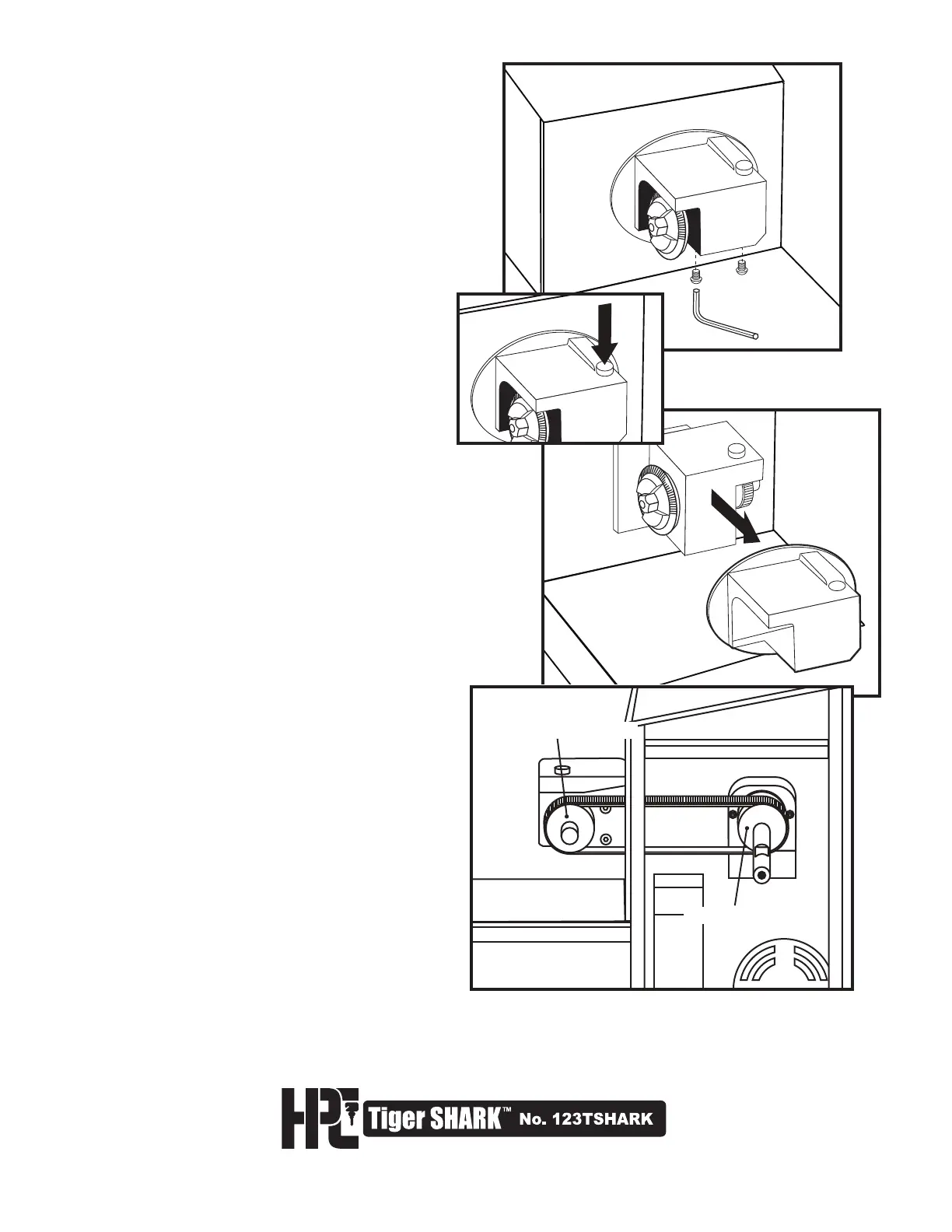 HPC Tiger SHARK™ No. 123TSHARK