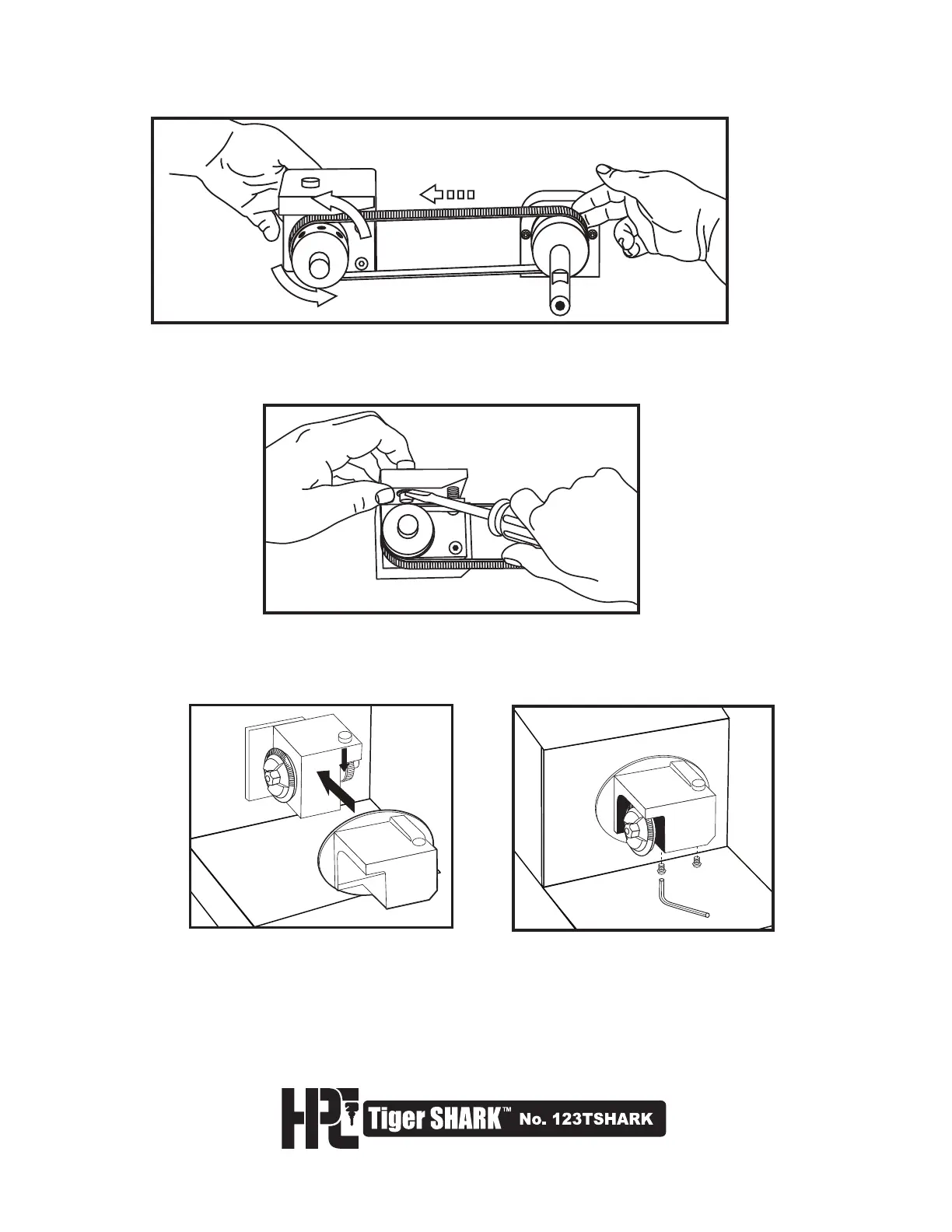 HPC Tiger SHARK™ No. 123TSHARK