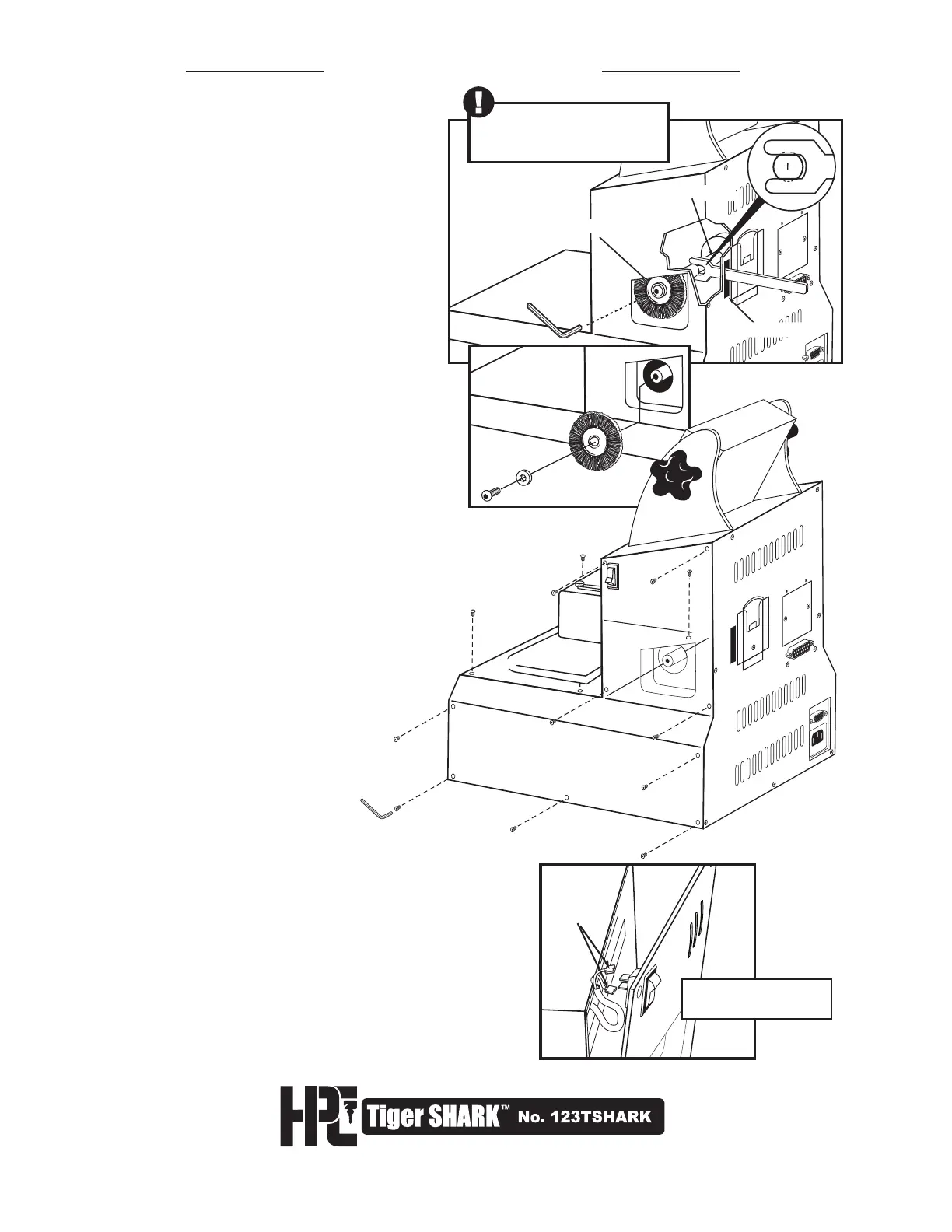 HPC Tiger SHARK™ No. 123TSHARK