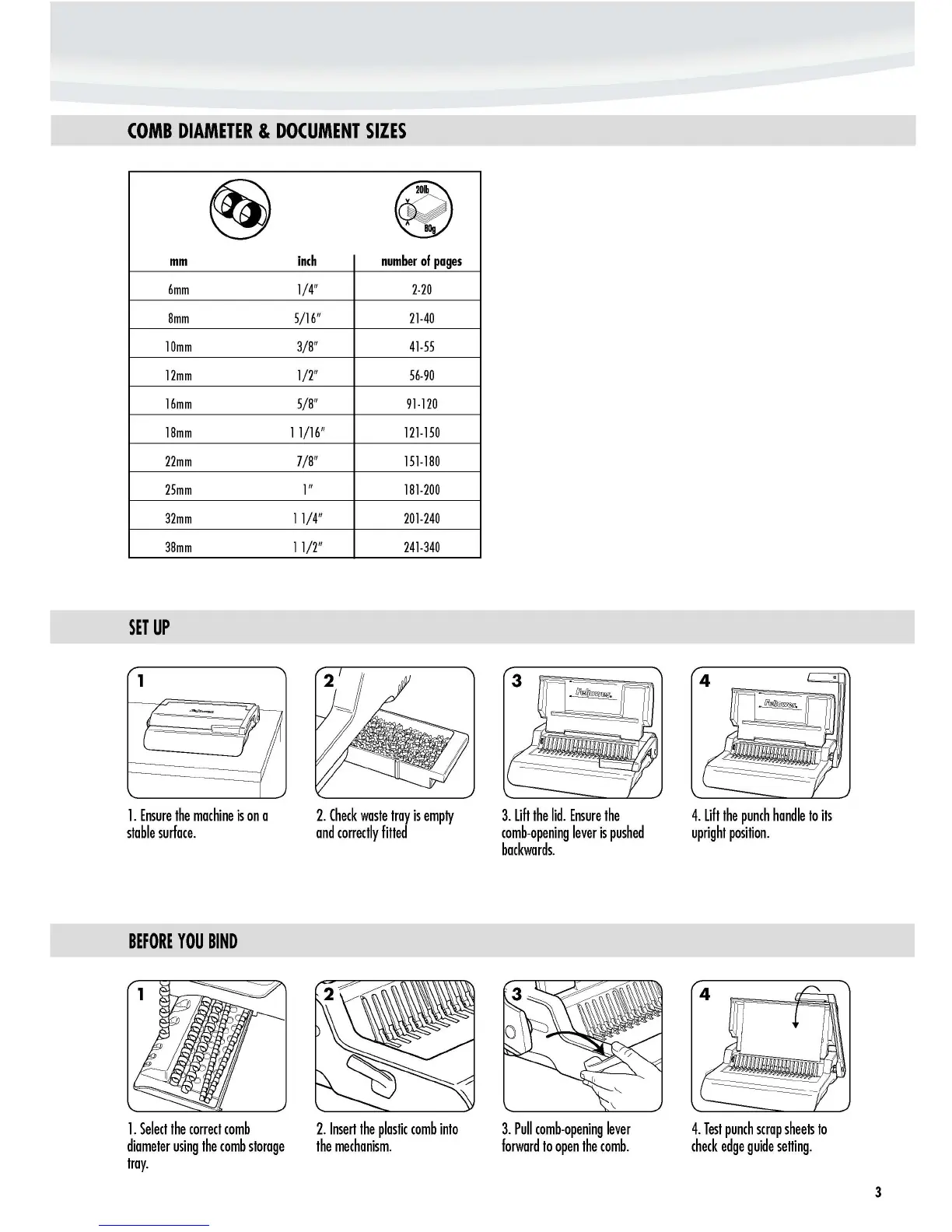 COMB DIAMETER & DOCUMENT SIZES

20lb

80g

| mm | inch | number of pages |
|---|---|---|
| 6mm | 1/4" | 2-20 |
| 8mm | 5/16" | 21-40 |
| 10mm | 3/8" | 41-55 |
| 12mm | 1/2" | 56-90 |
| 16mm | 5/8" | 91-120 |
| 18mm | 1 1/16" | 121-150 |
| 22mm | 7/8" | 151-180 |
| 25mm | 1" | 181-200 |
| 32mm | 1 1/4" | 201-240 |
| 38mm | 1 1/2" | 241-340 |

SET UP

1

1. Ensure the machine is on a stable surface.

2

2. Check waste tray is empty and correctly fitted

3

Fellowes

3. Lift the lid. Ensure the comb-opening lever is pushed backwards.

4

Fellowes

4. Lift the punch handle to its upright position.

BEFORE YOU BIND

1

1. Select the correct comb diameter using the comb storage tray.

2

2. Insert the plastic comb into the mechanism.

3

3. Pull comb-opening lever forward to open the comb.

4

4. Test punch scrap sheets to check edge guide setting.

3