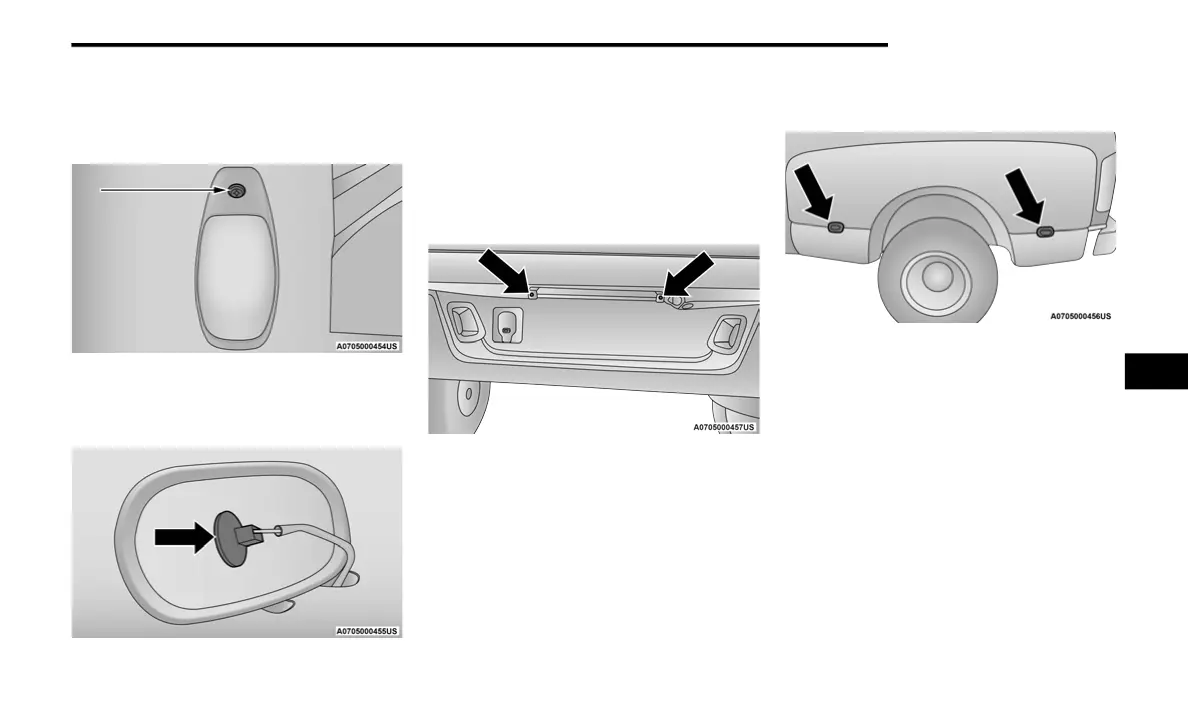 A0705000454US

A0705000455US

A0705000457US

A0705000456US