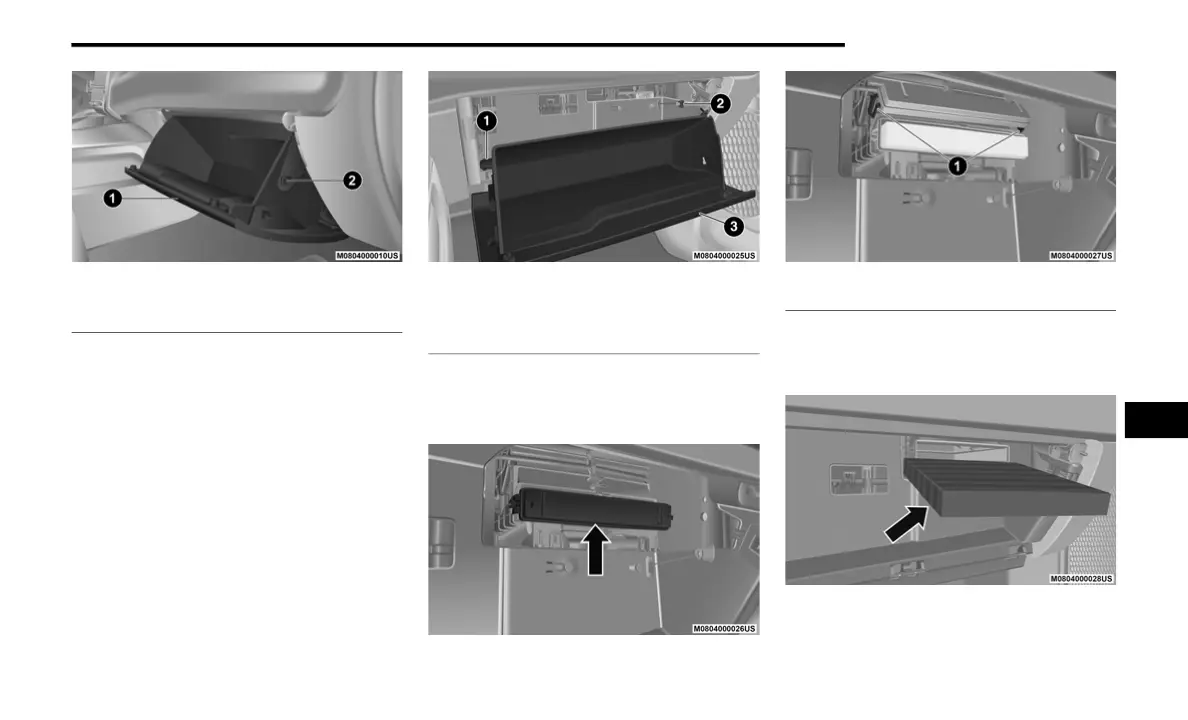 1
2
M0804000010US

1
2
3
M0804000025US

M0804000026US

1
M0804000027US

M0804000028US