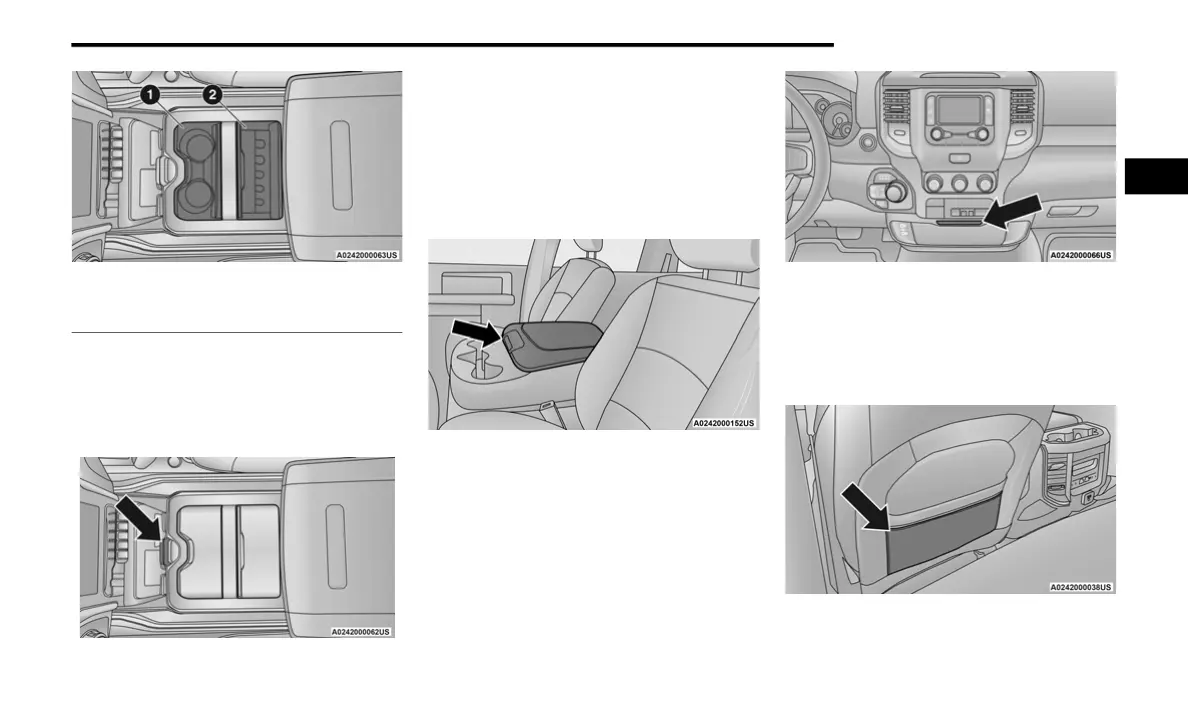 1
2
A0242000063US

A0242000062US

A0242000152US

A0242000066US

A0242000038US