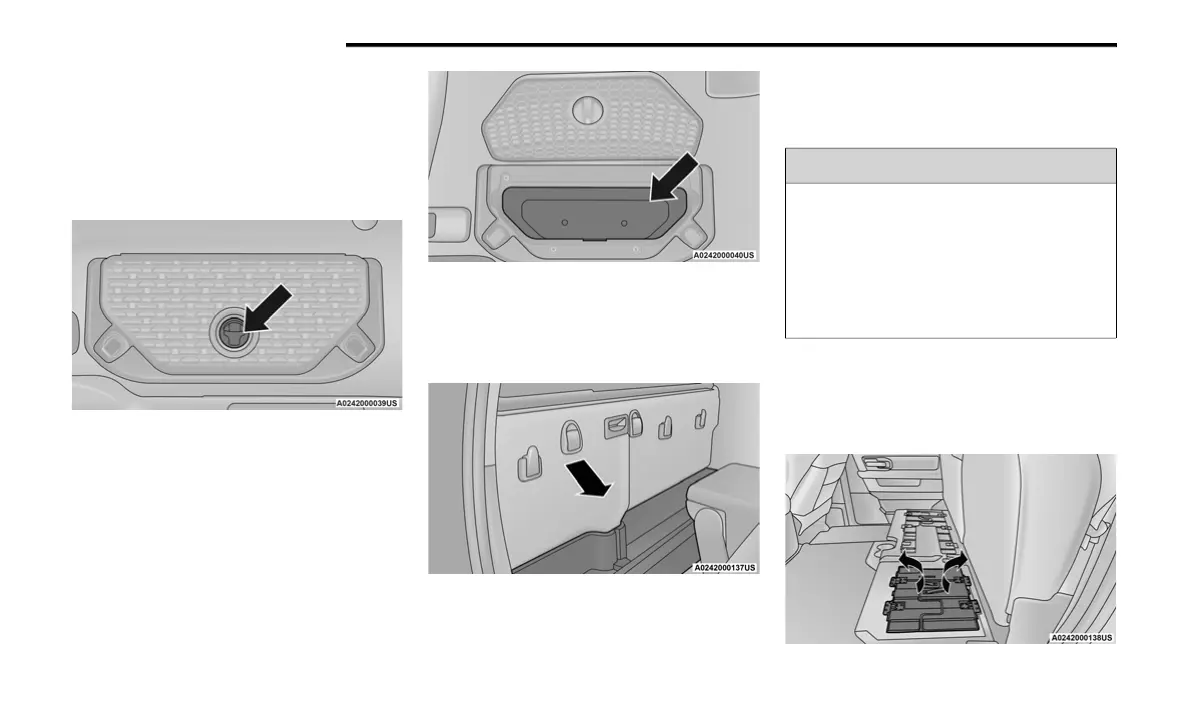 A0242000039US

A0242000040US

A0242000137US

A0242000138US