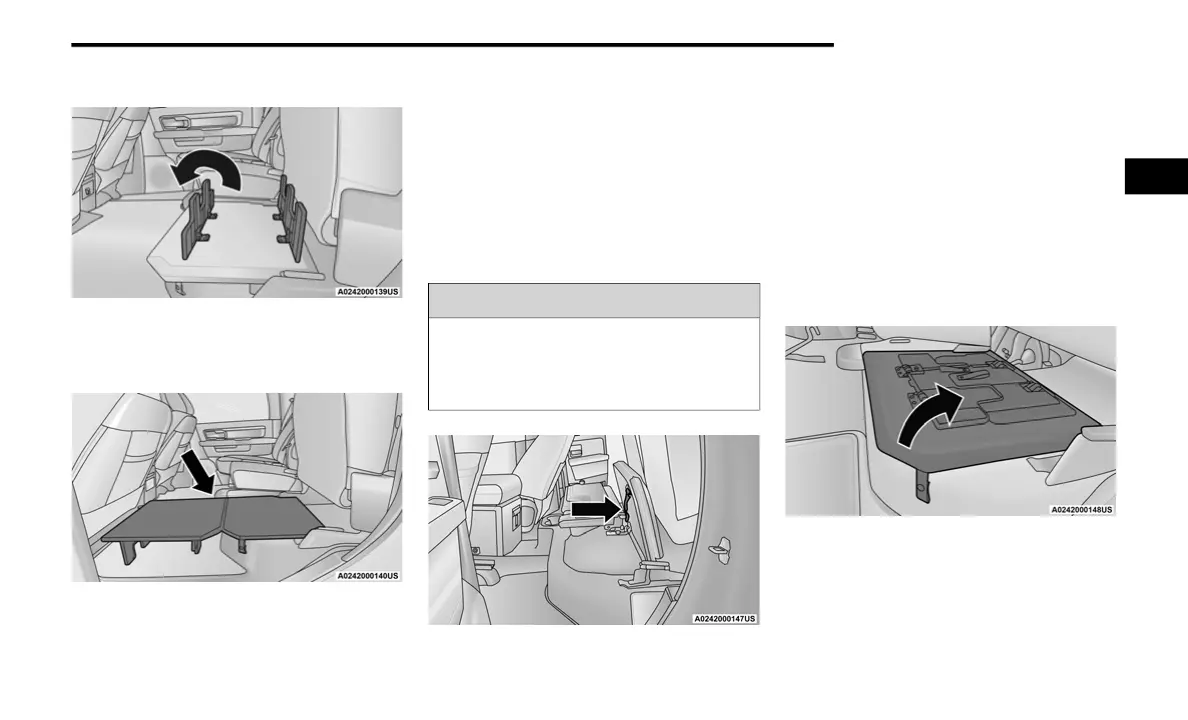 A0242000139US

A0242000140US

A0242000147US

A0242000148US