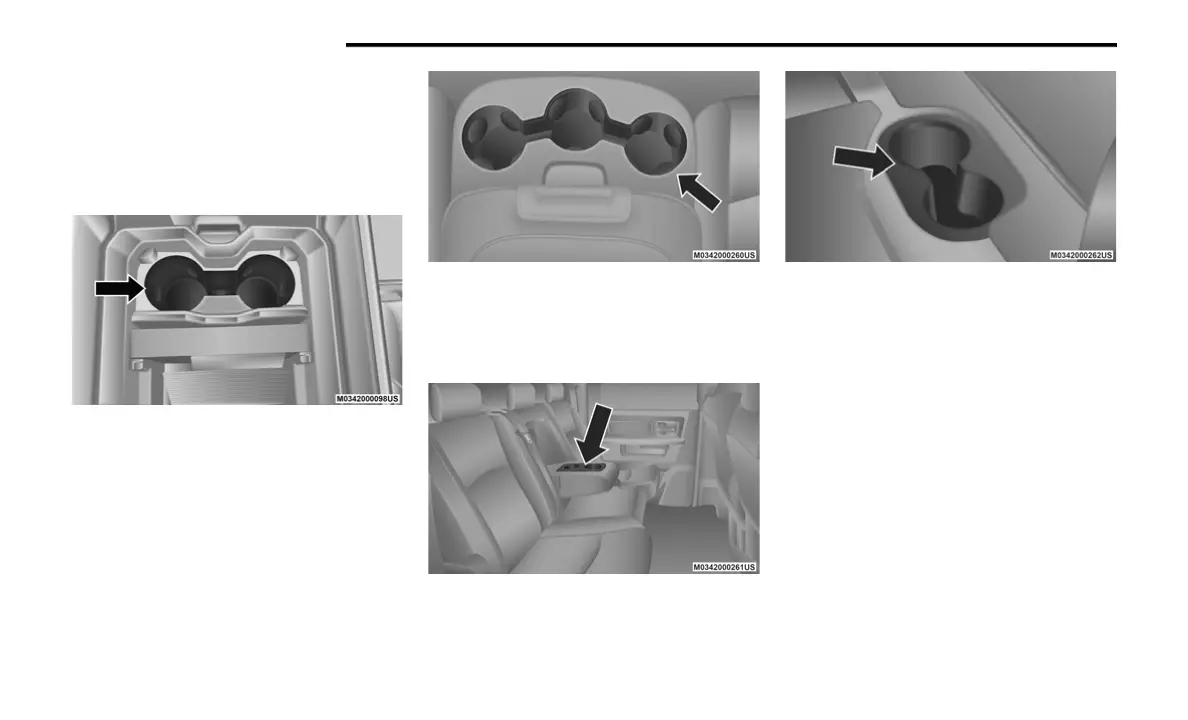 M0342000098US

M0342000260US

M0342000261US

M0342000262US