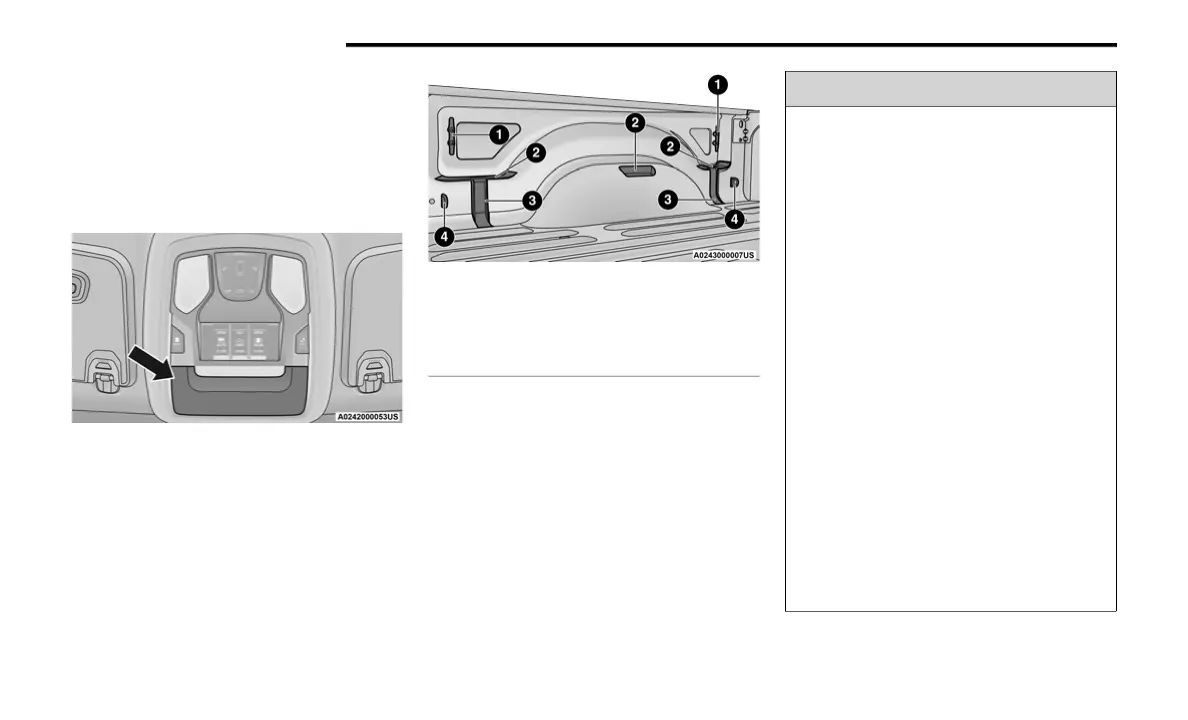 A0242000053US

1
1
2
2
2
3
3
4
4
A0243000007US