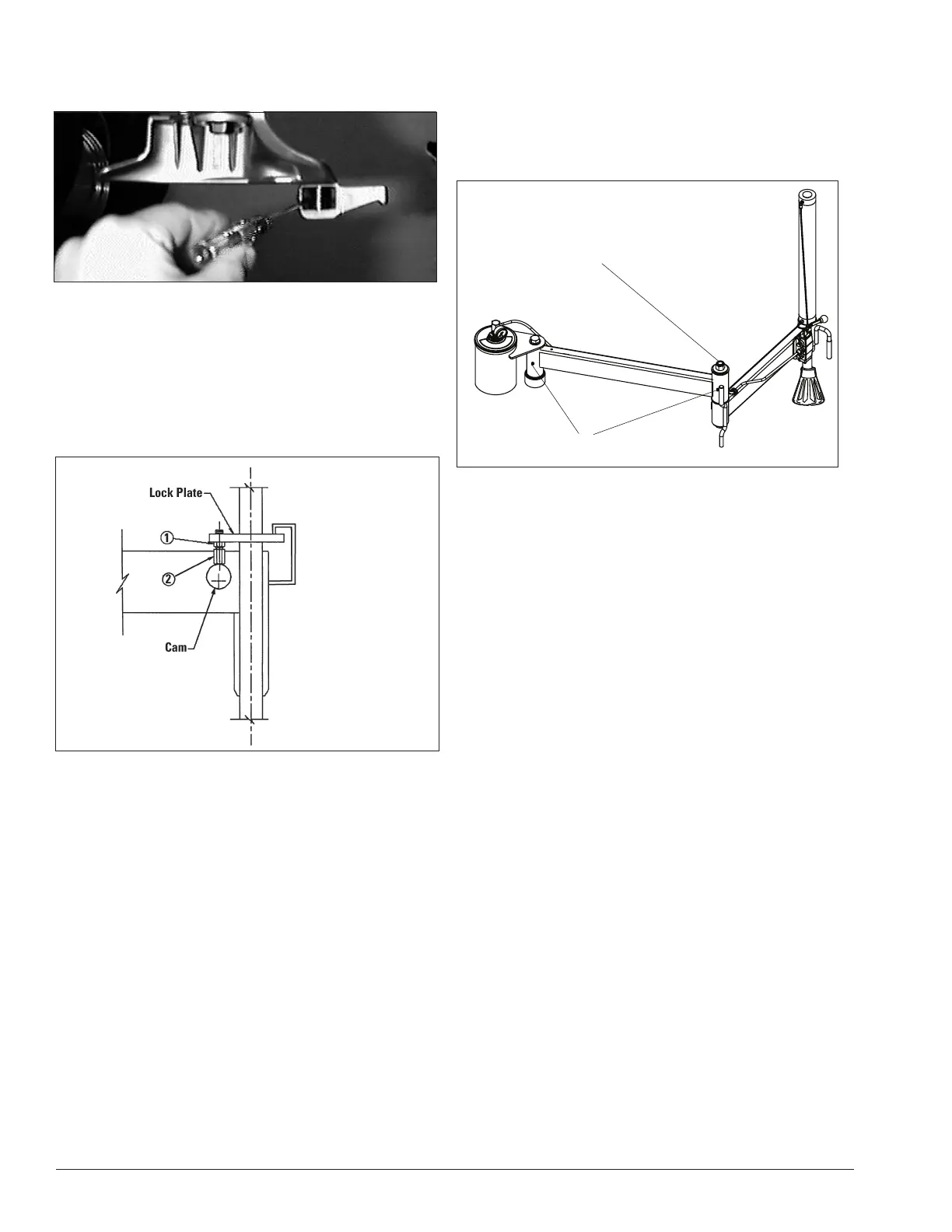 Lock Plate
①
②
Cam