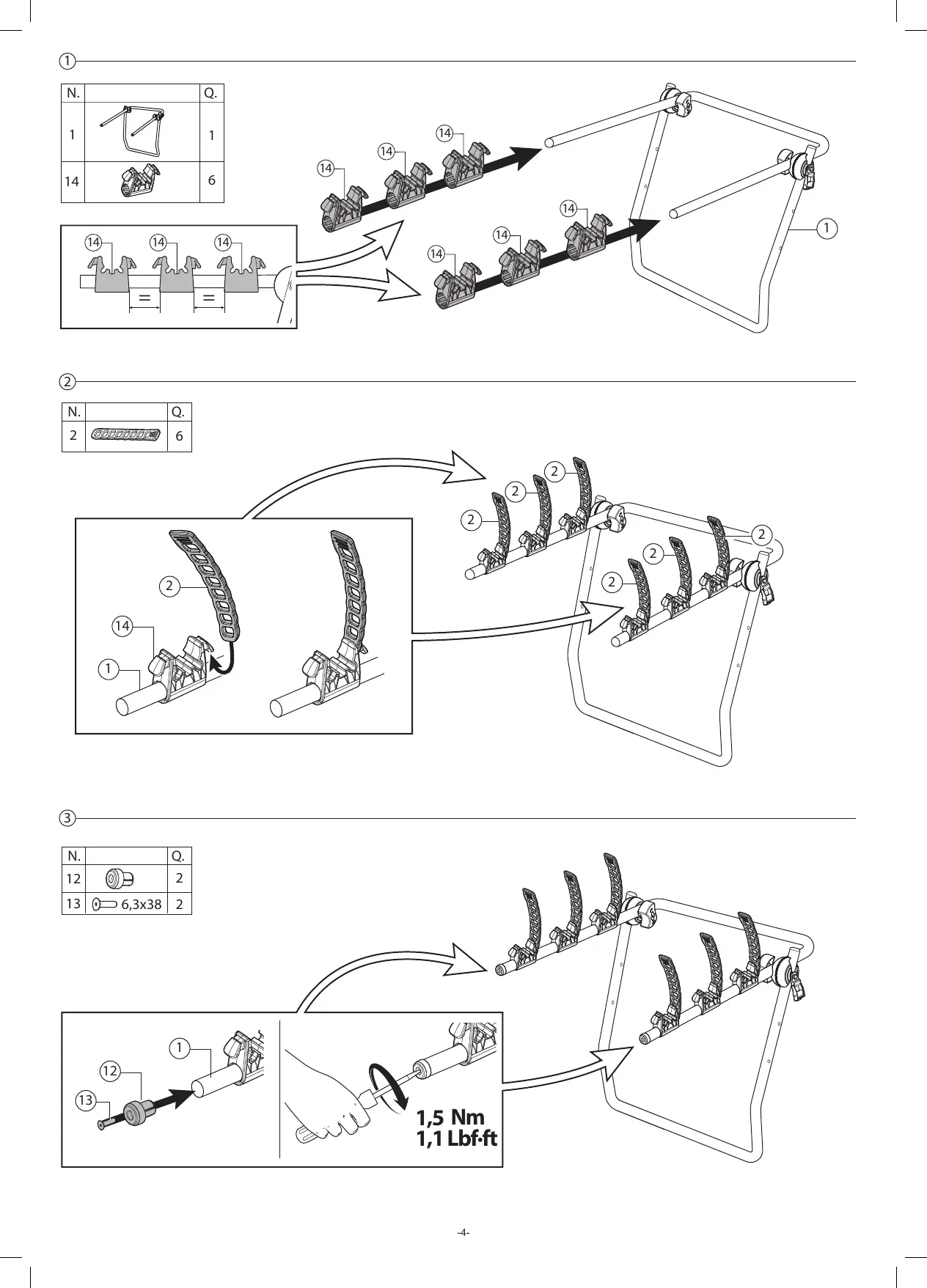 1

| N. | | Q. |
|---|---|---|
| 1 | | 1 |
| 14 | | 6 |

14 14 14

=  =

14 14 14

14 14 14

1

2

| N. | | Q. |
|---|---|---|
| 2 | | 6 |

2
14
1

2 2 2
2 2 2

3

| N. | | Q. |
|---|---|---|
| 12 | | 2 |
| 13 | 6,3x38 | 2 |

1
12
13

1,5 Nm
1,1 Lbf·ft

-4-