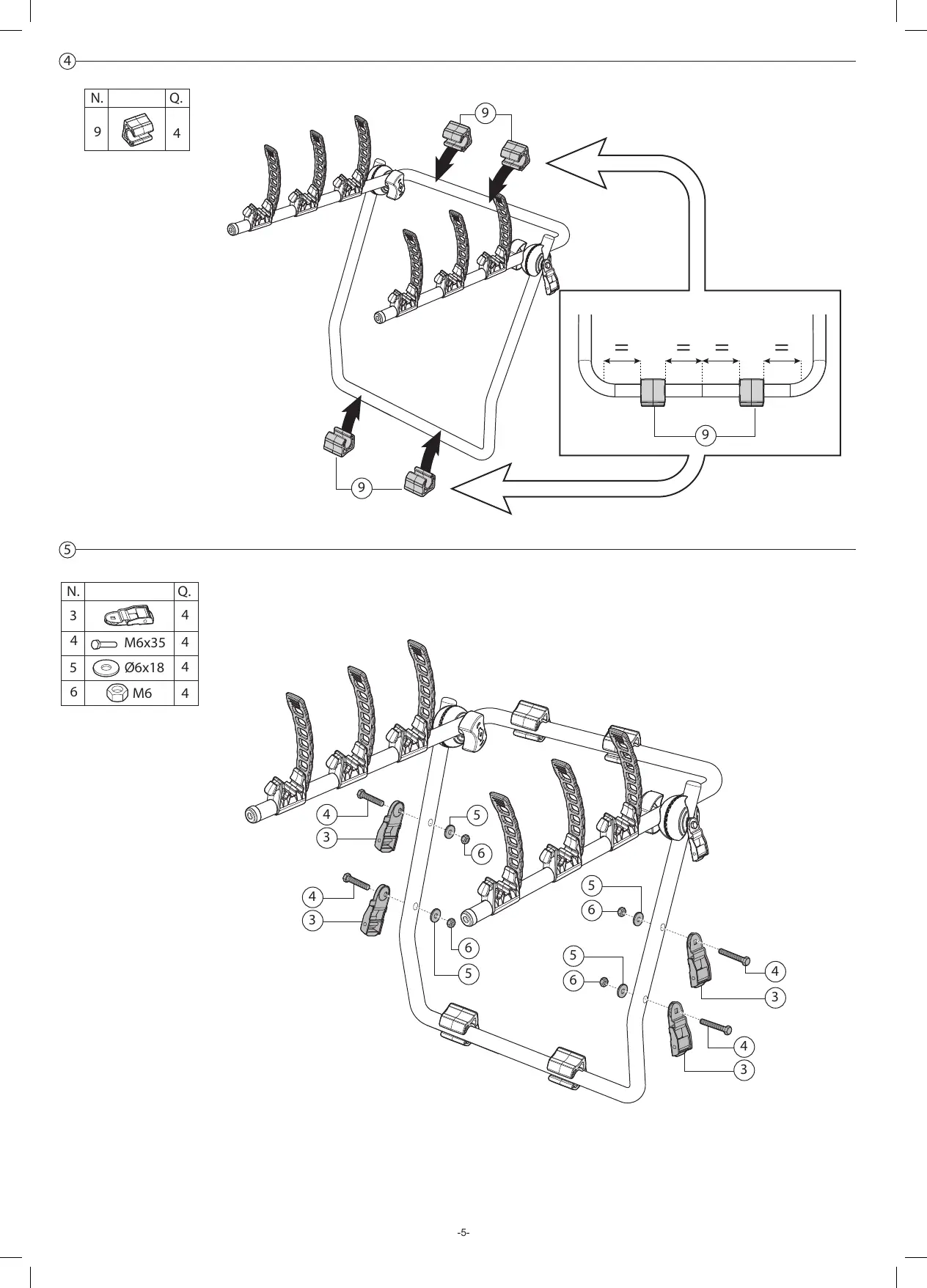 4

| N. | | Q. |
|---|---|---|
| 9 | | 4 |

9

= = = =

9

9

5

| N. | | Q. |
|---|---|---|
| 3 | | 4 |
| 4 | M6x35 | 4 |
| 5 | Ø6x18 | 4 |
| 6 | M6 | 4 |

4
3
5
6
4
3
6
5
5
6
5
6
4
3
4
3

-5-