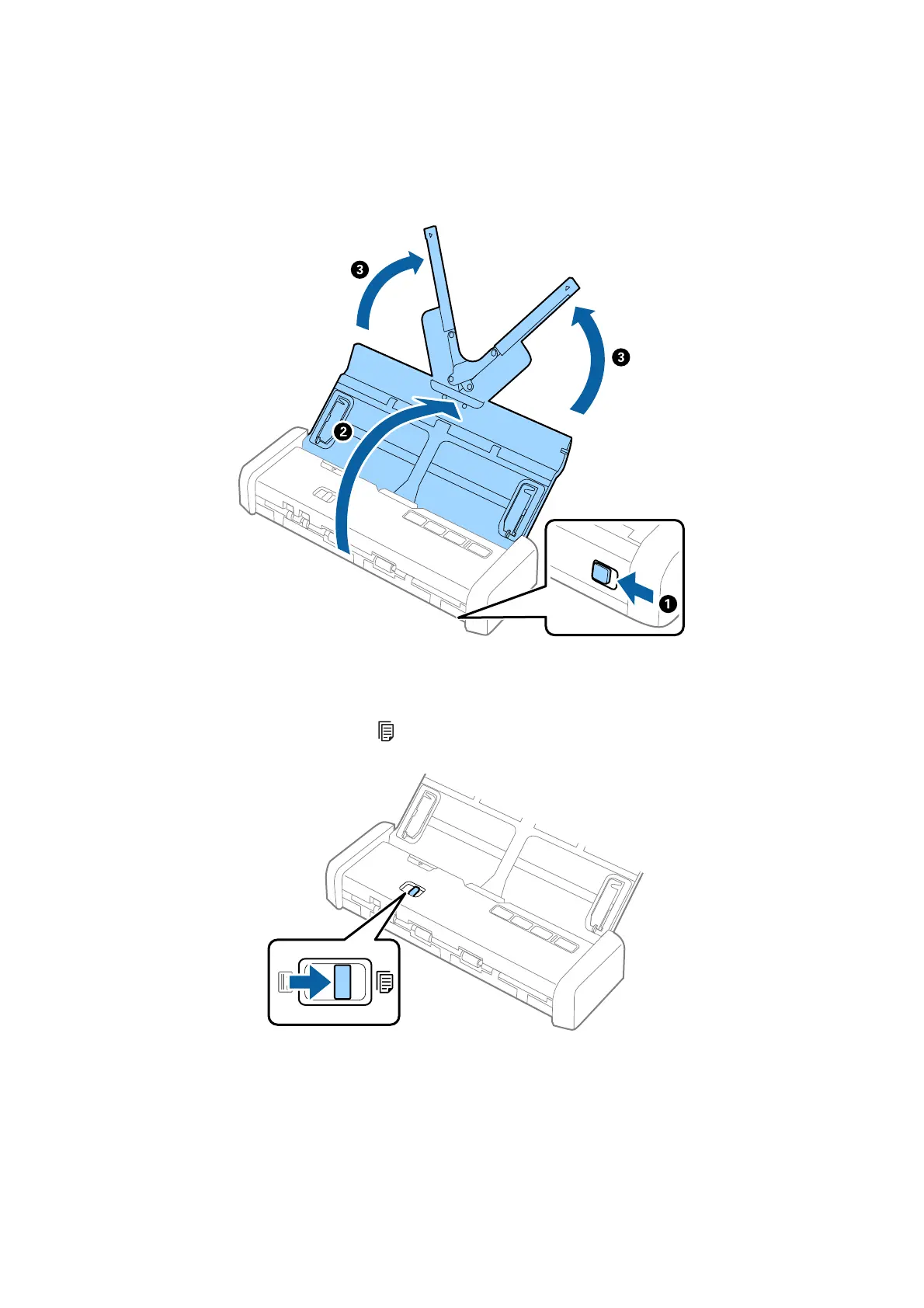 3

3

2

1