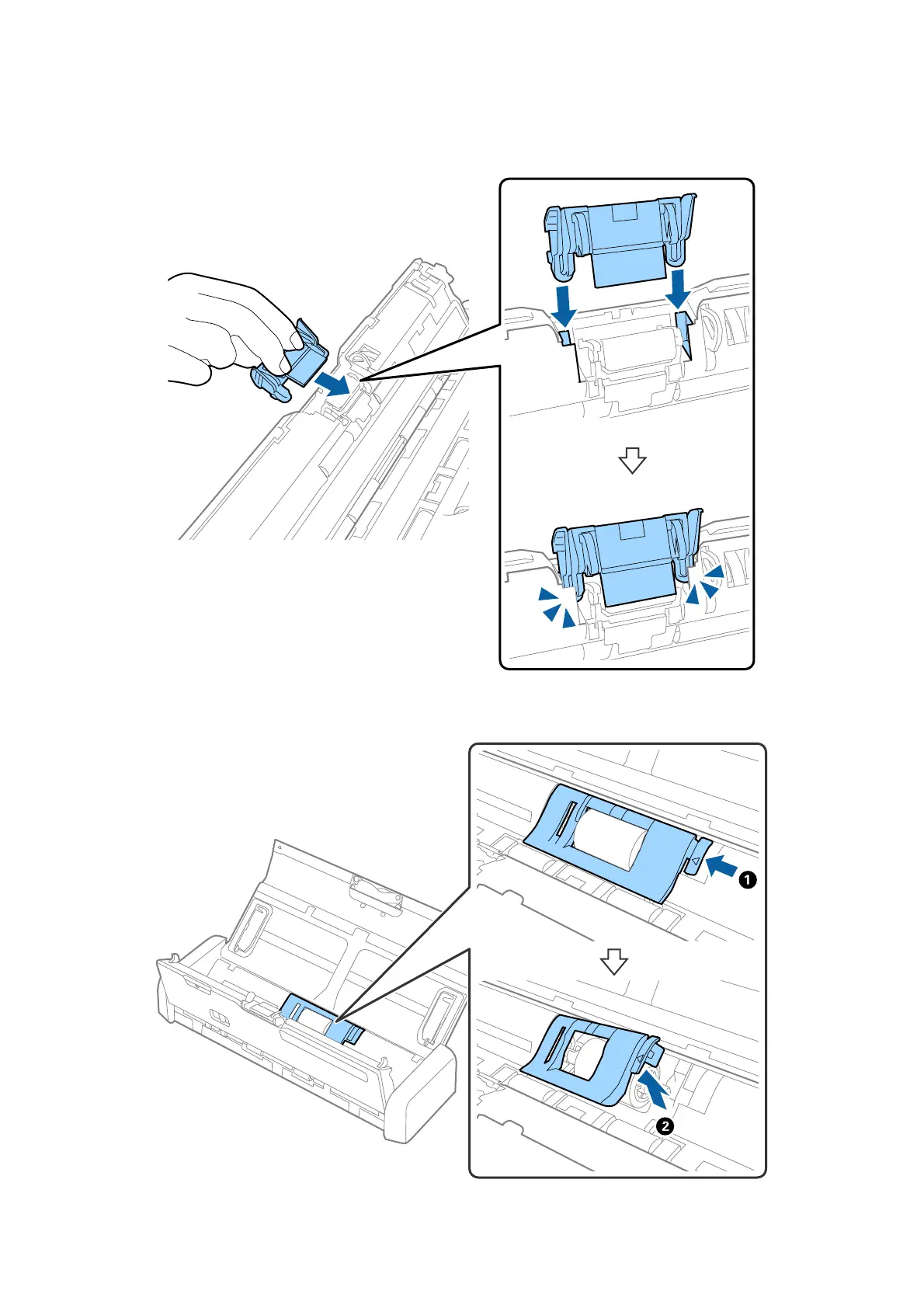 1

2