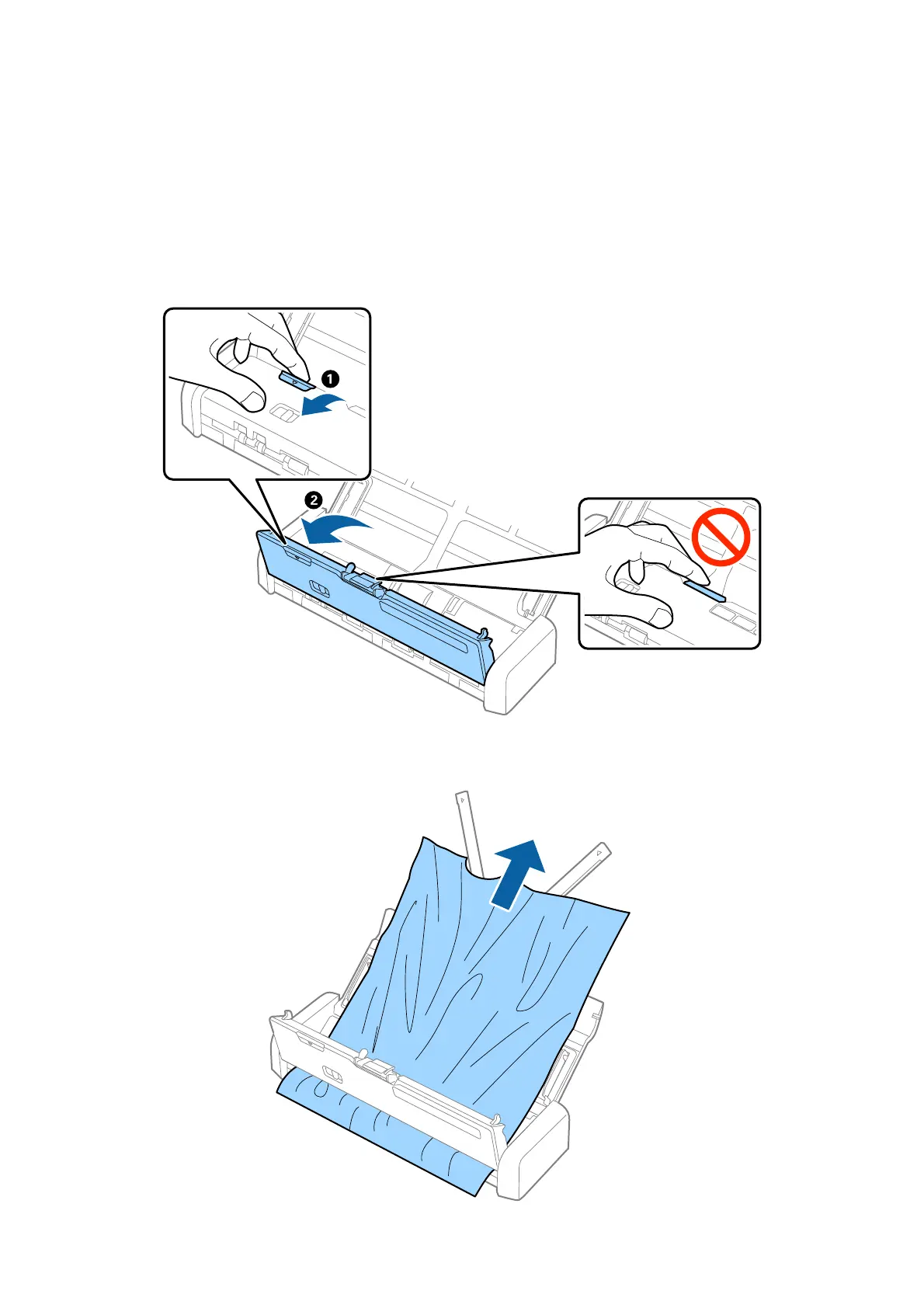 ❶

❷