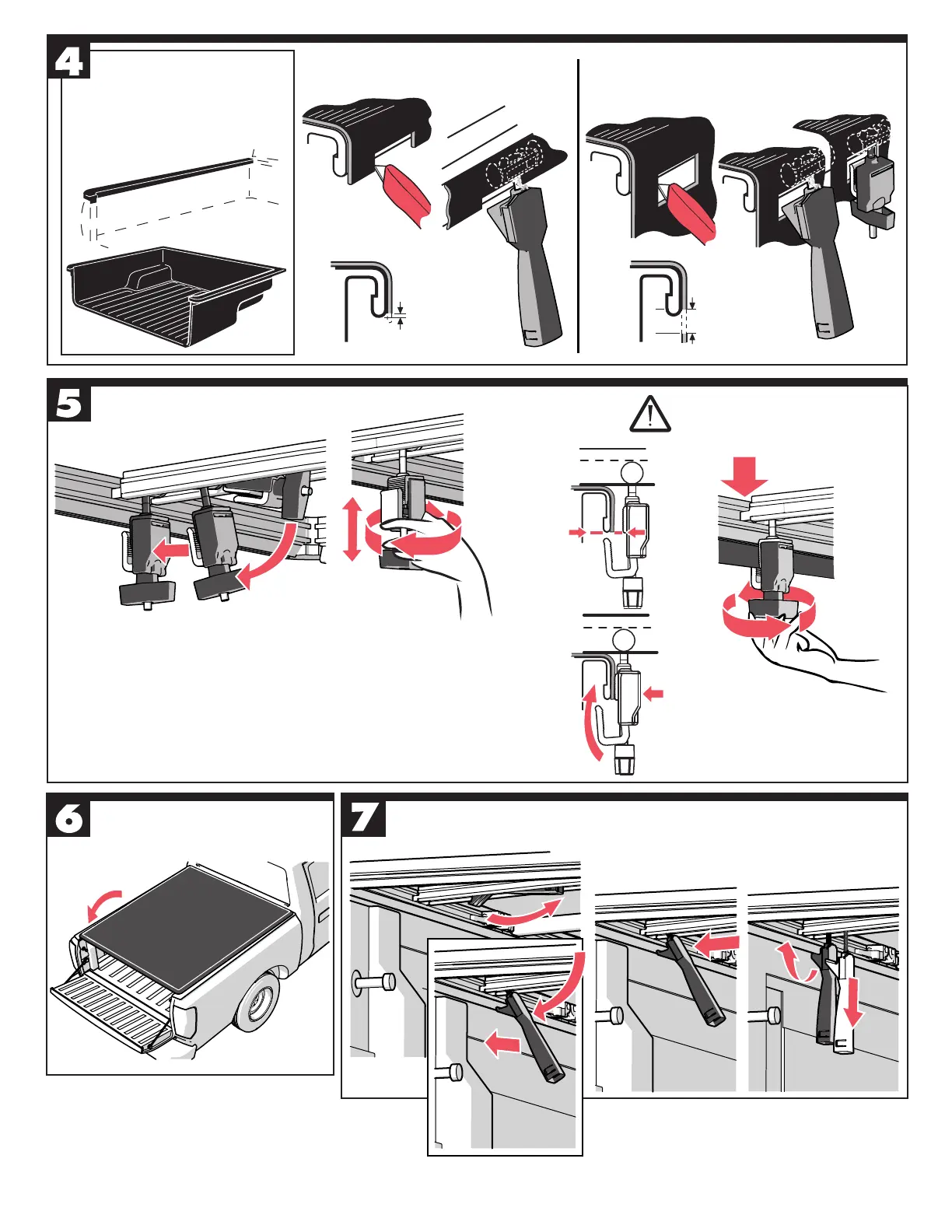 4

5

6

7