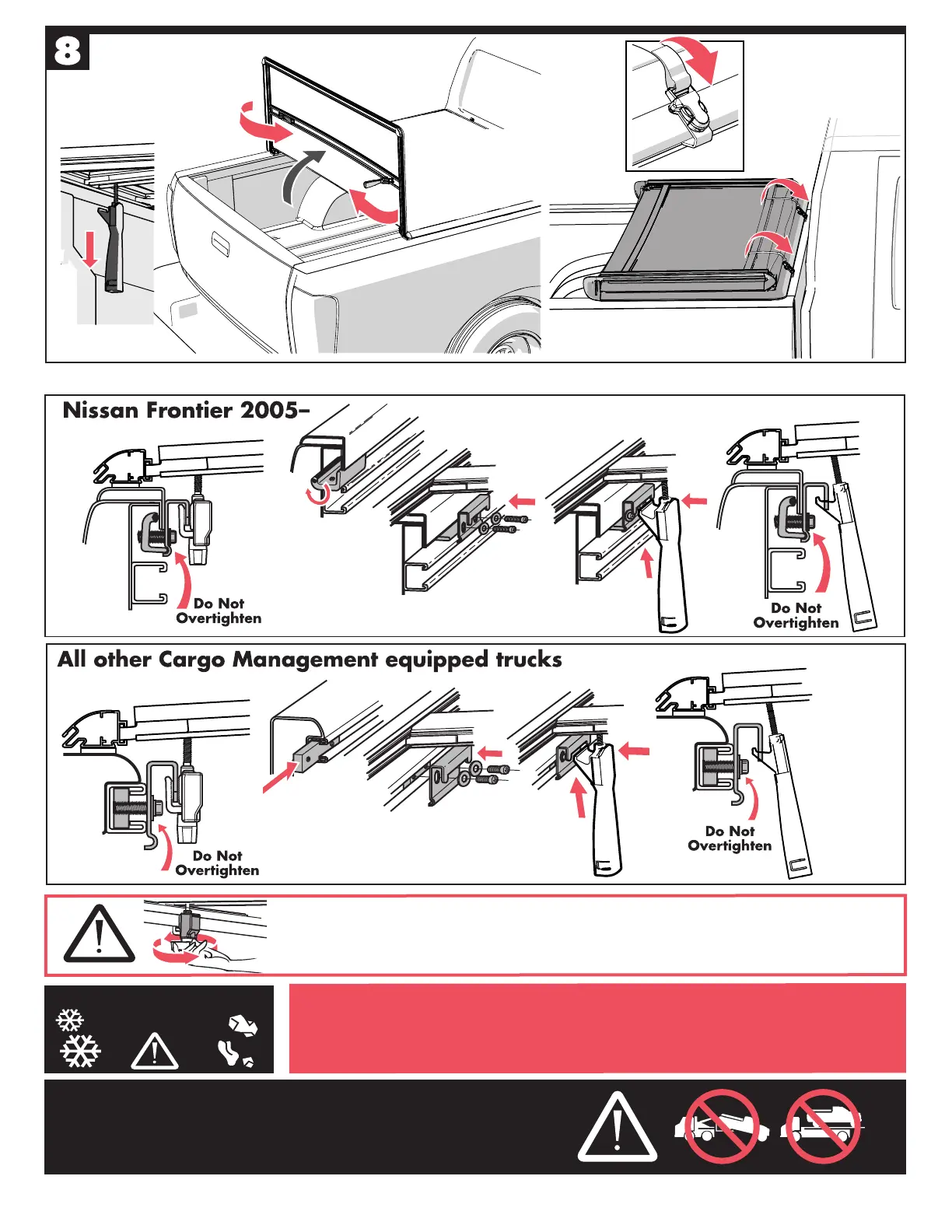 8

Nissan Frontier 2005–

Do Not Overtighten

Do Not Overtighten

All other Cargo Management equipped trucks

Do Not Overtighten

Do Not Overtighten