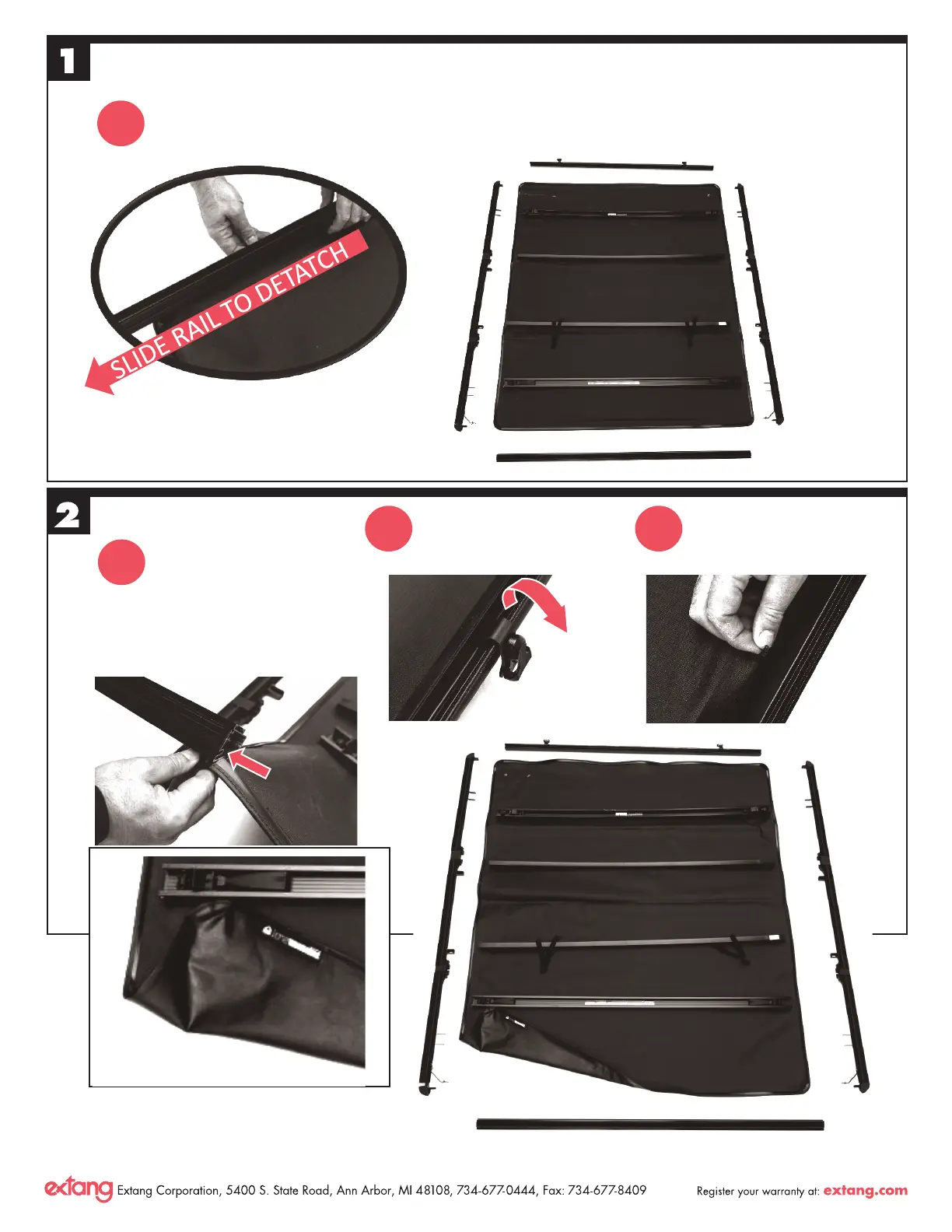 1

SLIDE RAIL TO DETATCH

2

extang Extang Corporation, 5400 S. State Road, Ann Arbor, MI 48108, 734-677-0444, Fax: 734-677-8409

Register your warranty at: extang.com