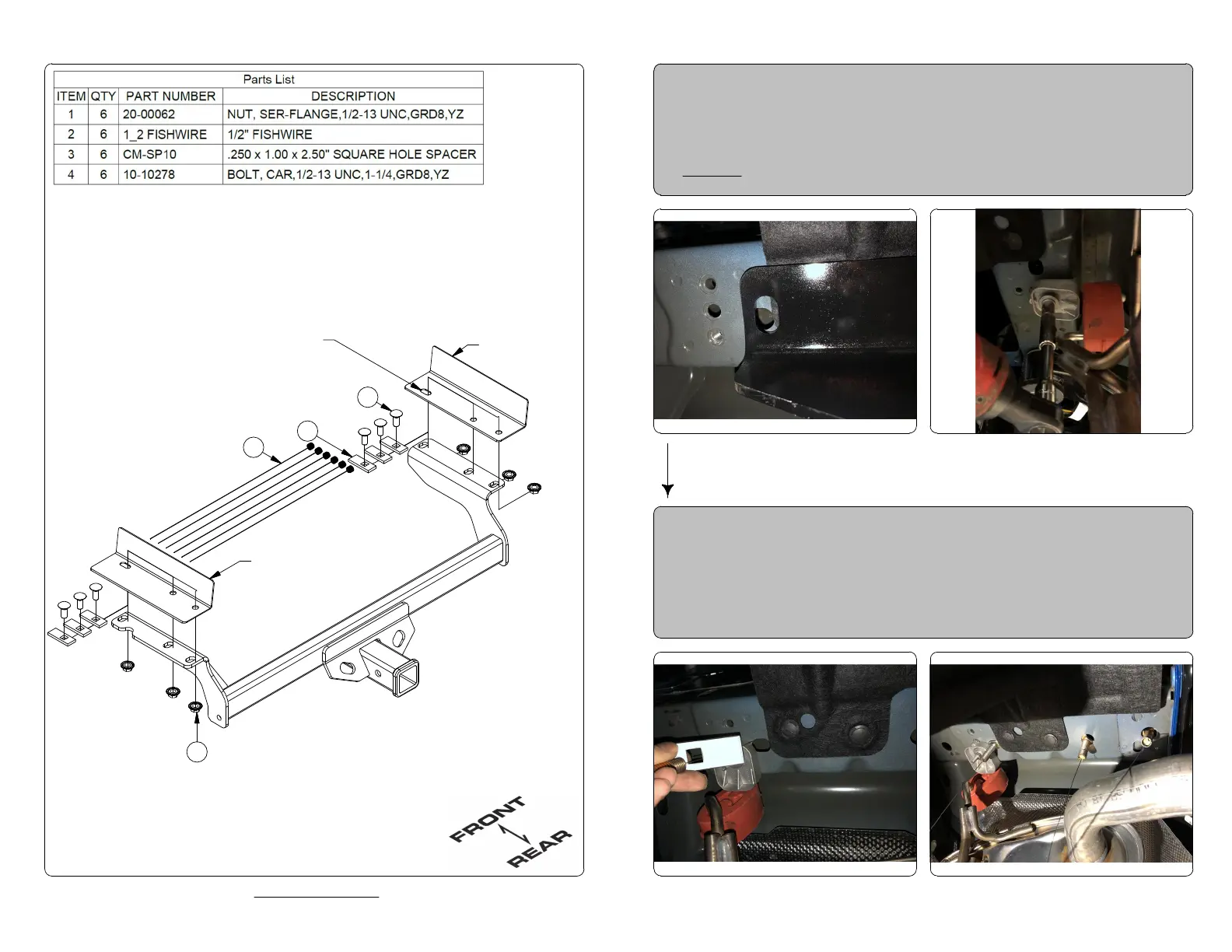 Parts List

| ITEM | QTY | PART NUMBER | DESCRIPTION |
|---|---|---|---|
| 1 | 6 | 20-00062 | NUT, SER-FLANGE,1/2-13 UNC,GRD8,YZ |
| 2 | 6 | 1_2 FISHWIRE | 1/2" FISHWIRE |
| 3 | 6 | CM-SP10 | .250 x 1.00 x 2.50" SQUARE HOLE SPACER |
| 4 | 6 | 10-10278 | BOLT, CAR,1/2-13 UNC,1-1/4,GRD8,YZ |

FRONT

REAR