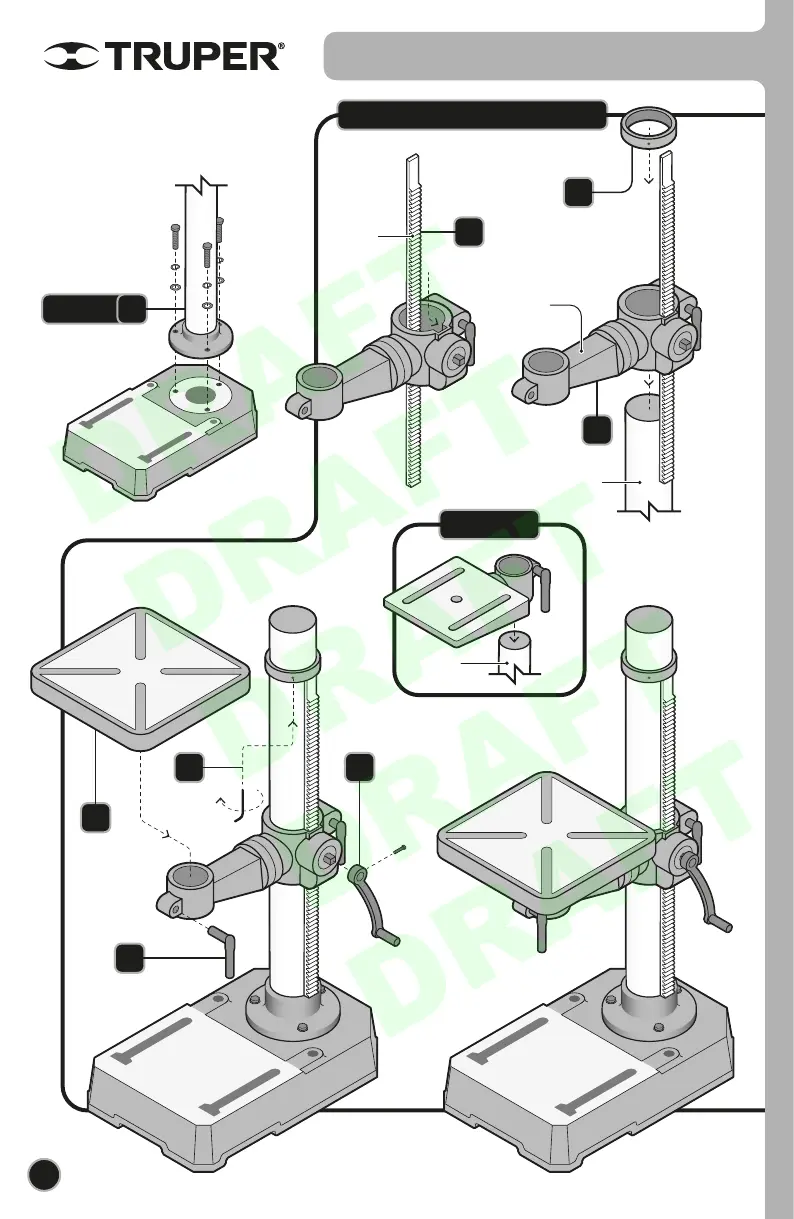 TRUPER®

DRAFT
DRAFT
DRAFT
DRAFT
DRAFT