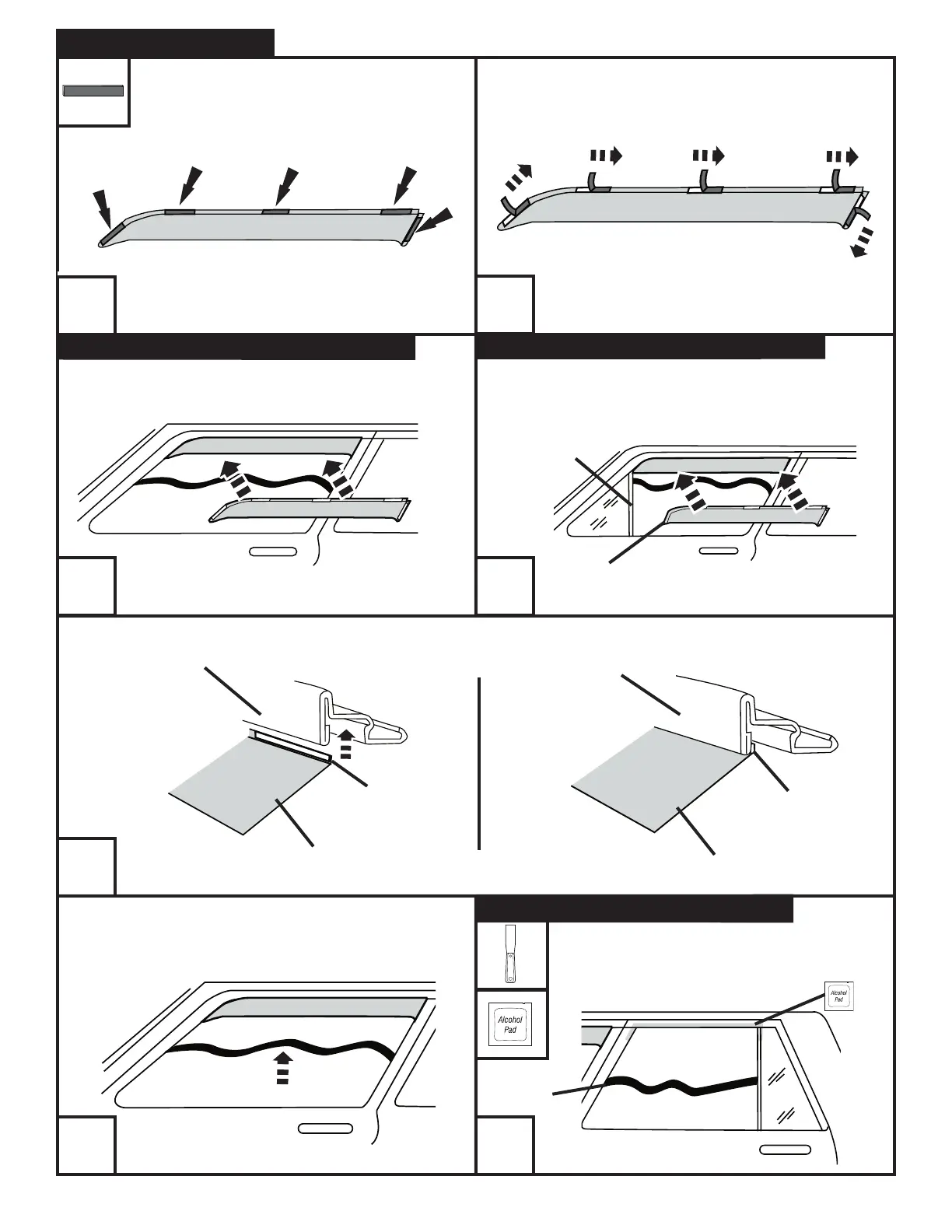 Alcohol Pad

Alcohol Pad