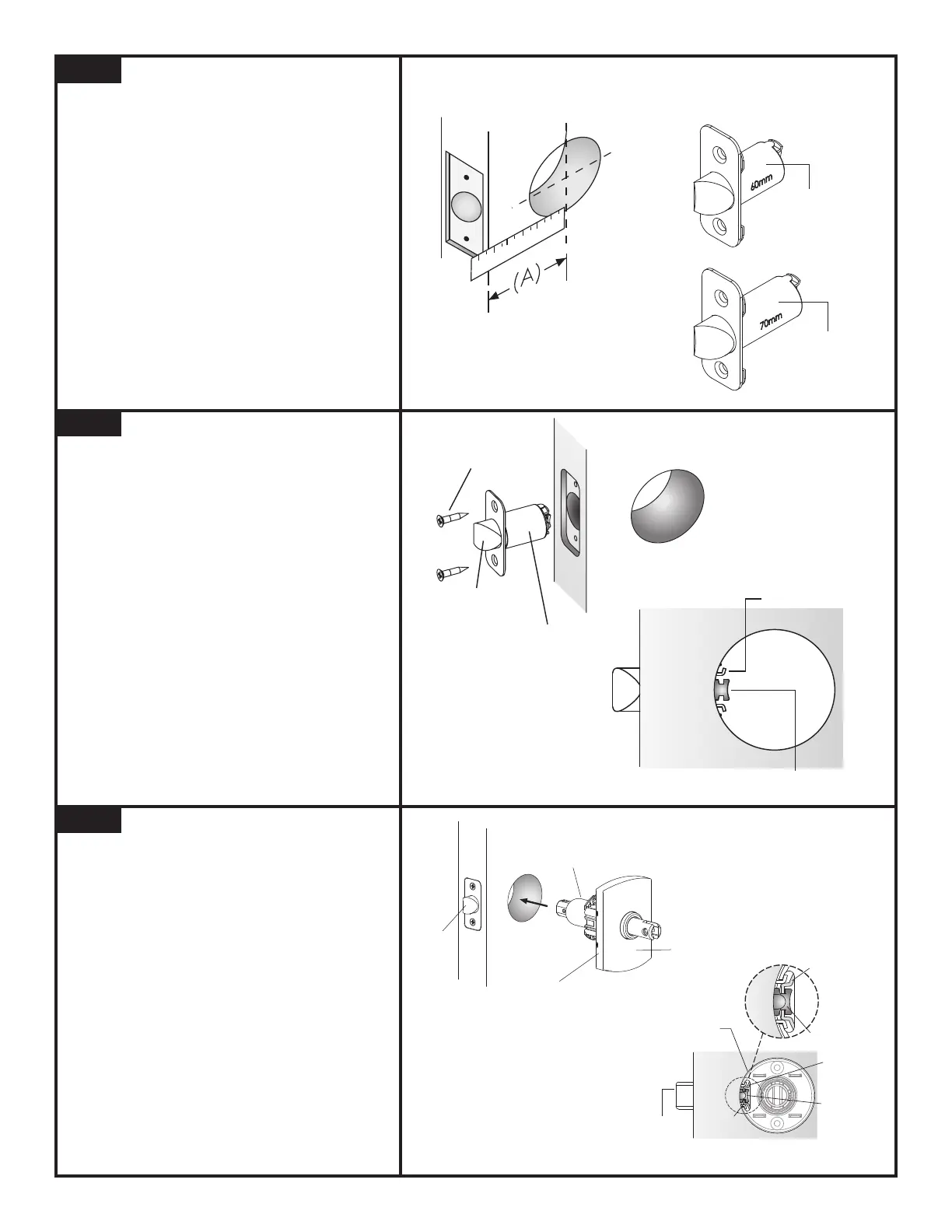 (A)

60mm

70mm