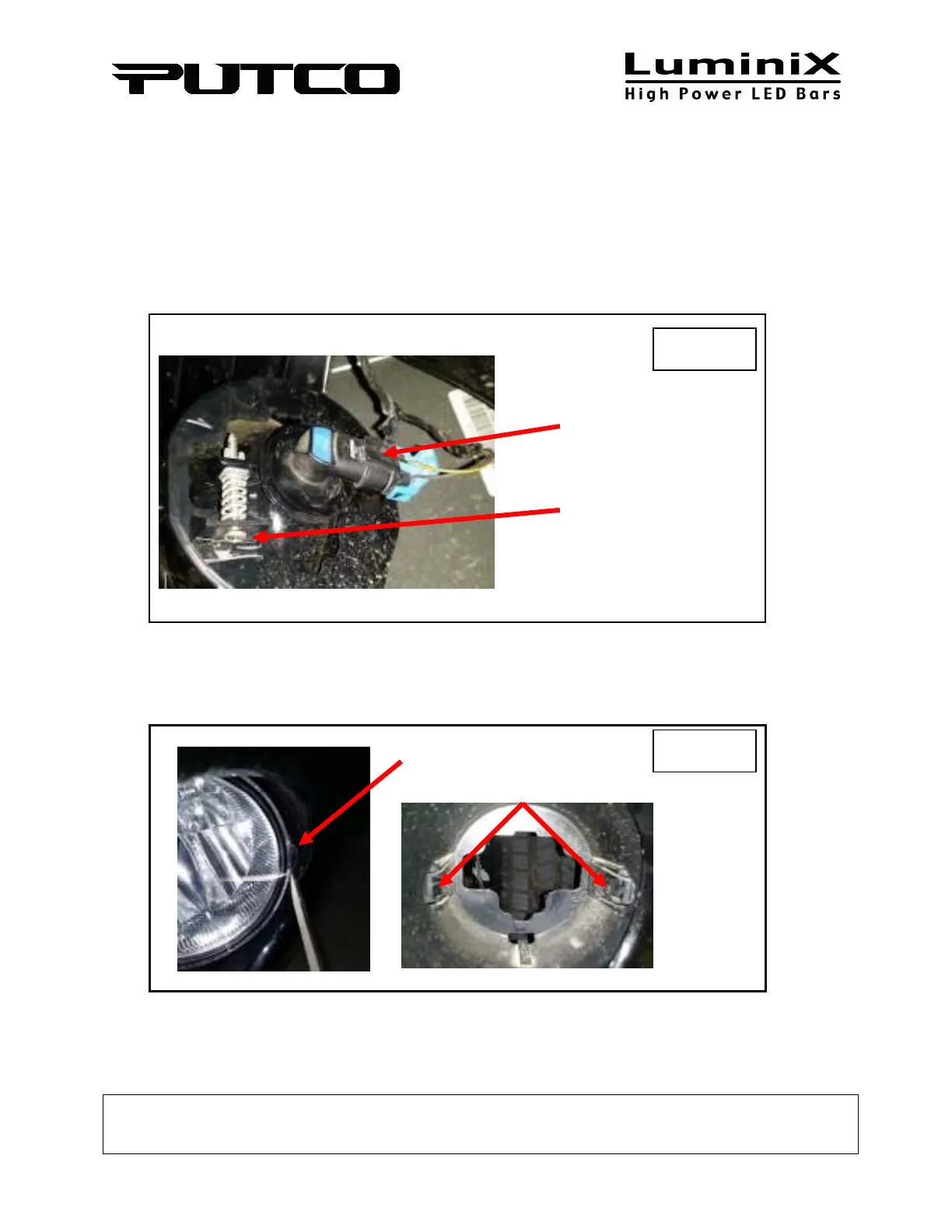 PUTCO

LuminiX
High Power LED Bars