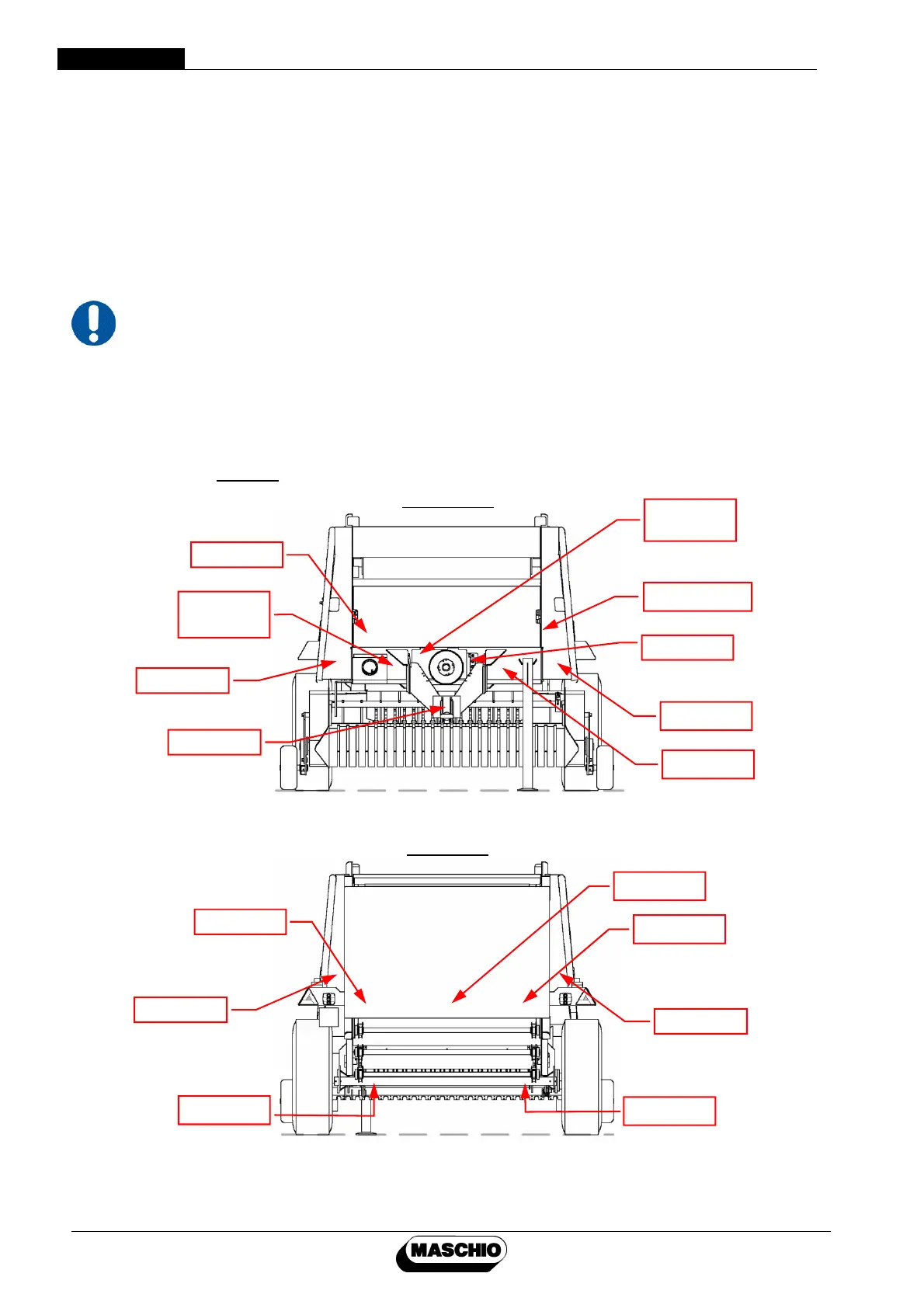 MASCHIO