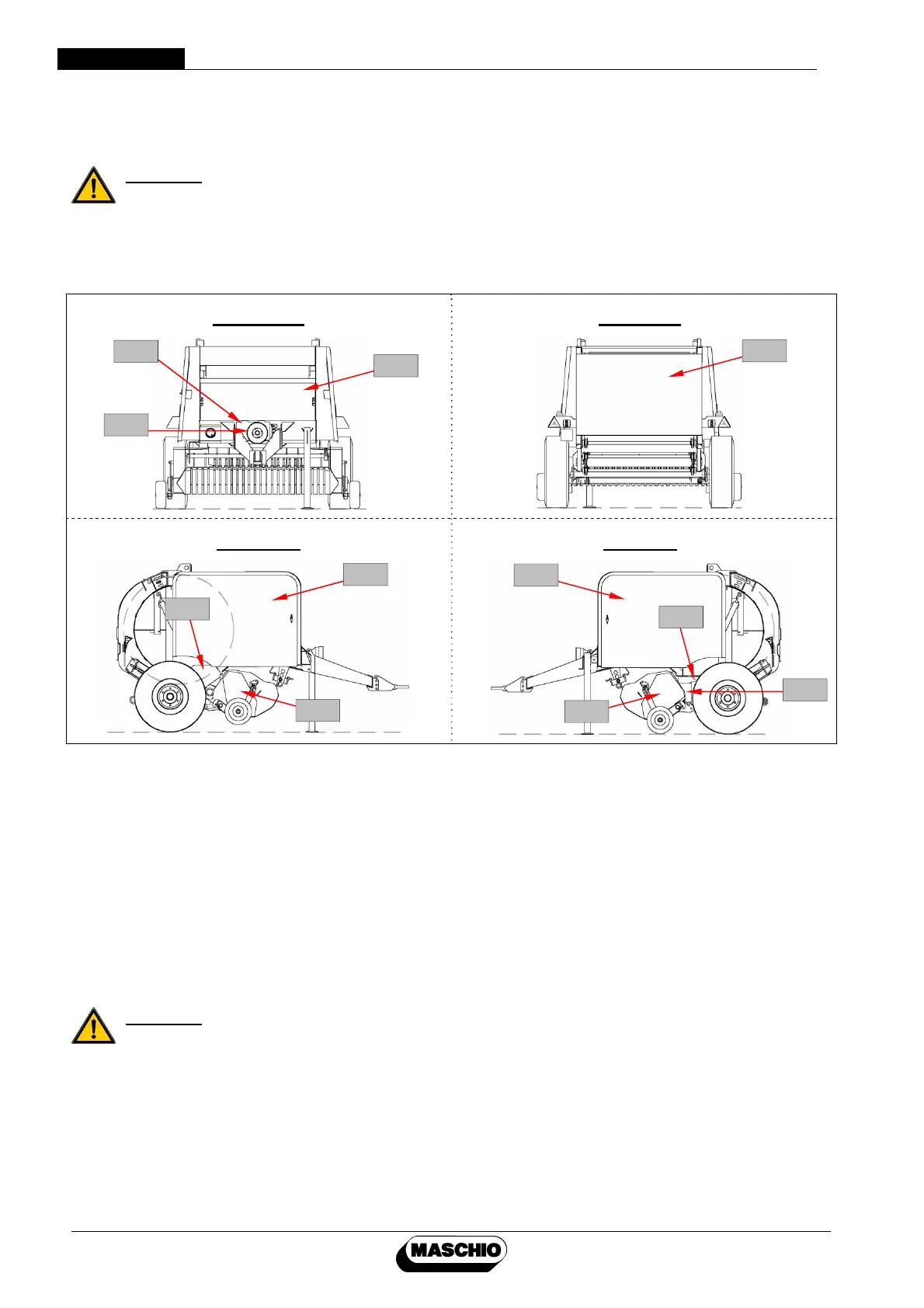 MASCHIO