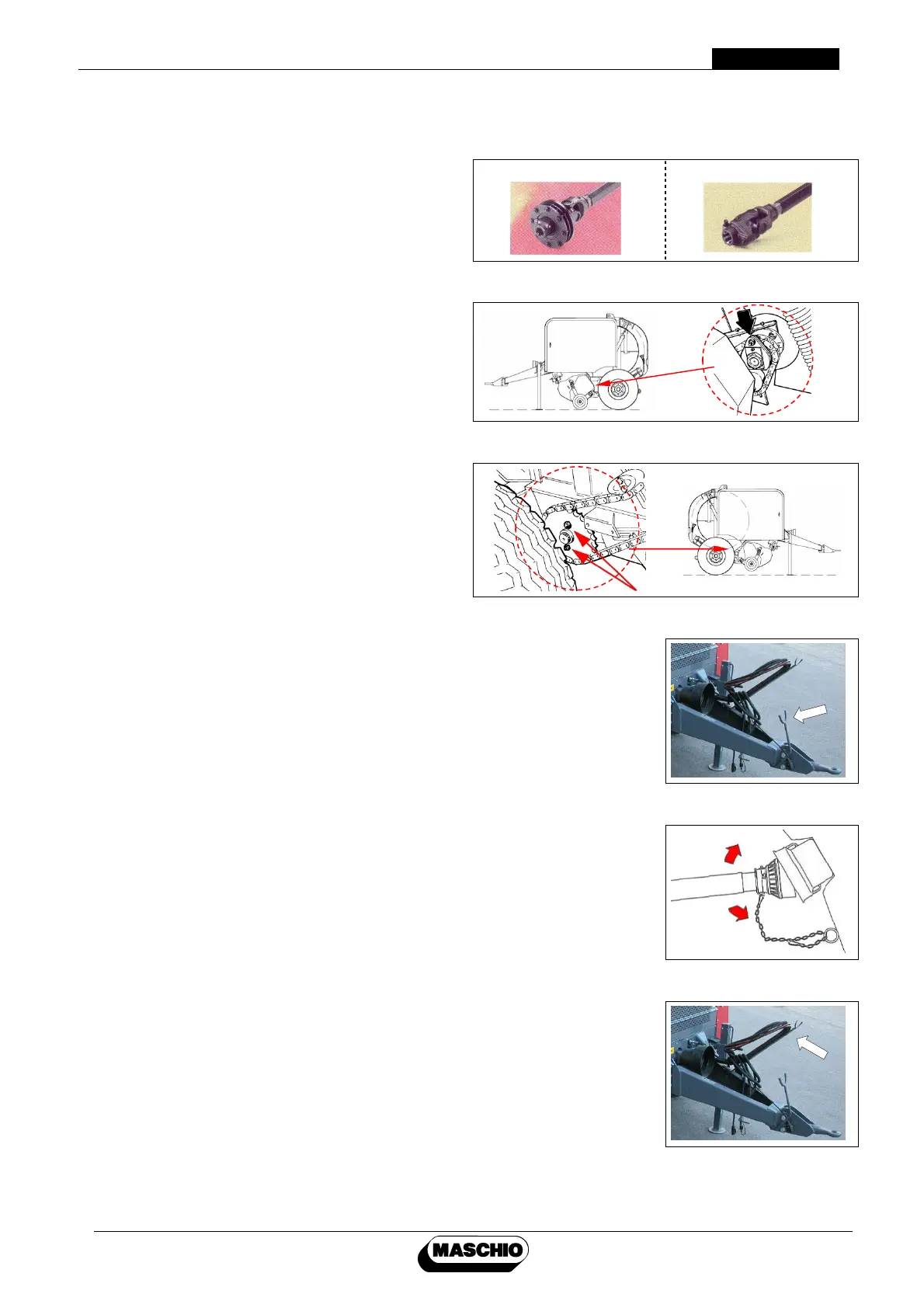 MASCHIO