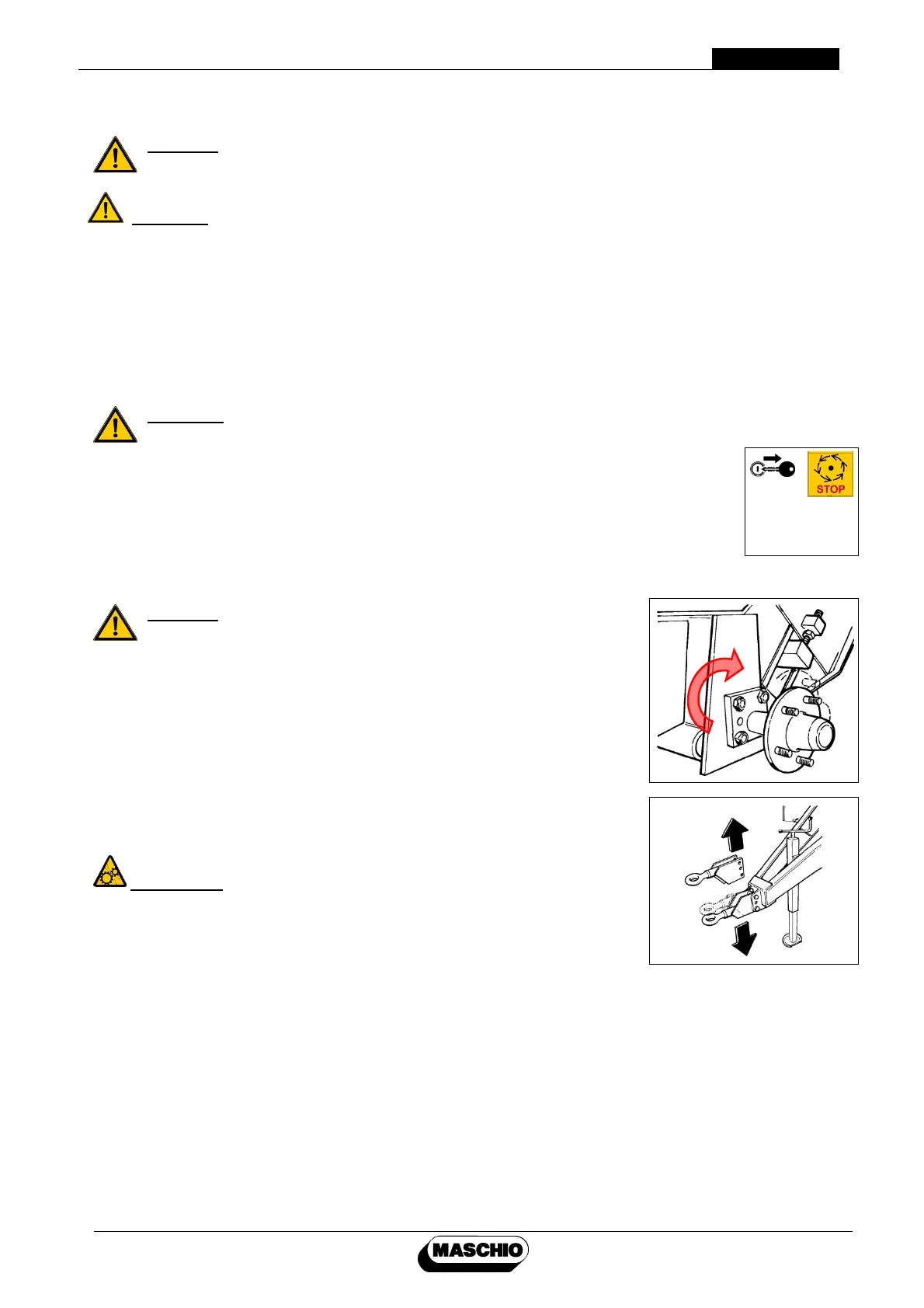 STOP

MASCHIO