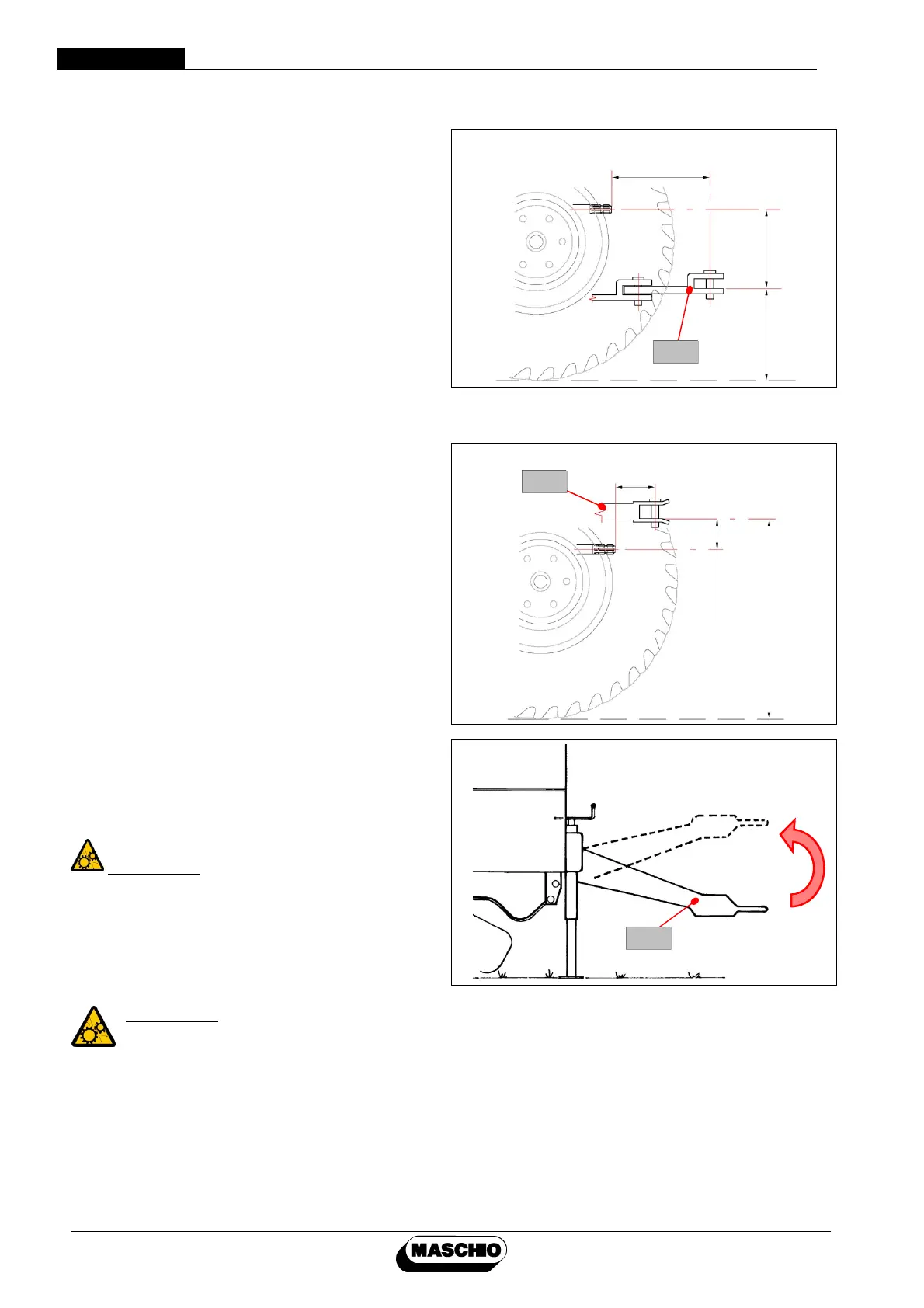 MASCHIO