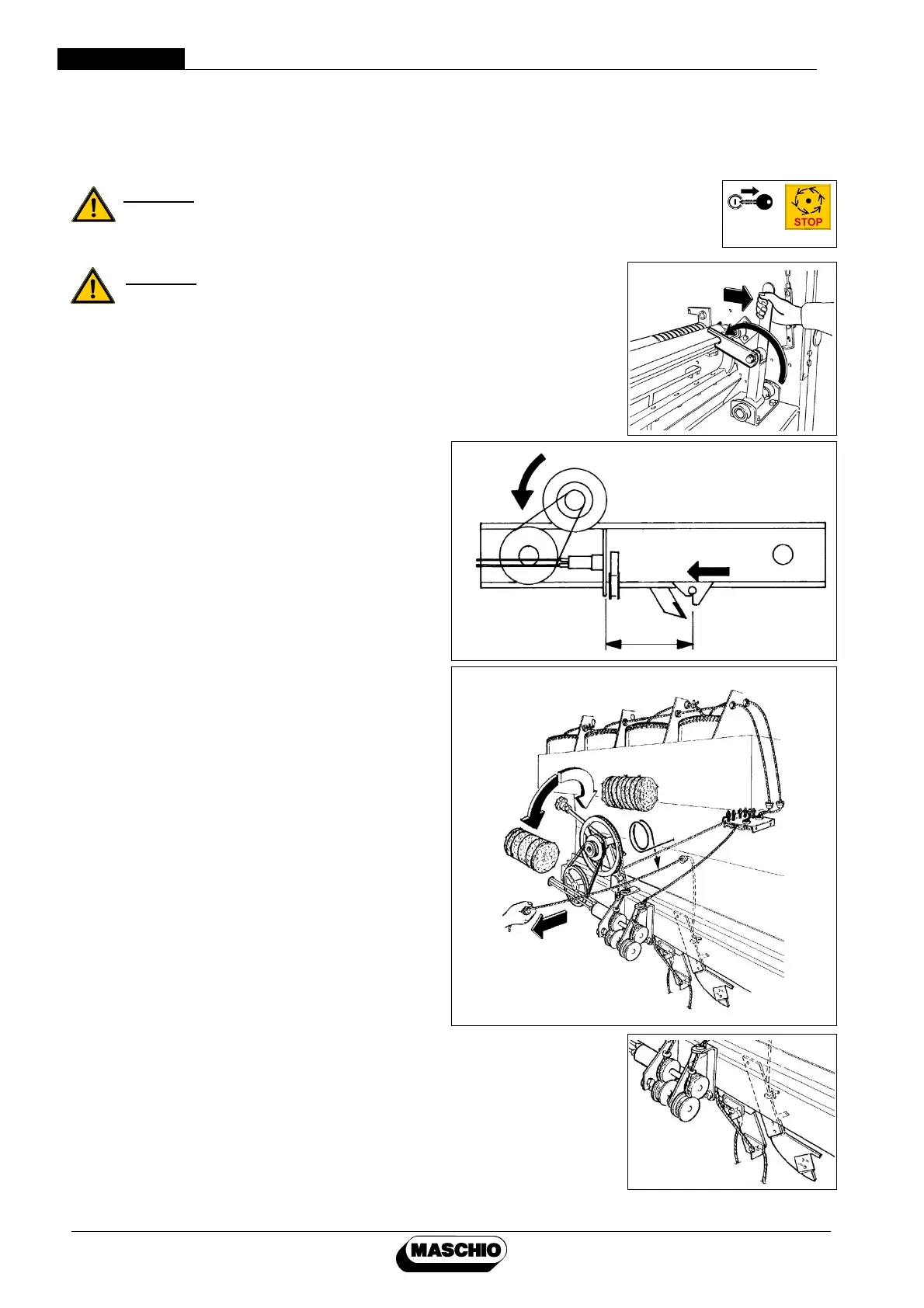 STOP

MASCHIO