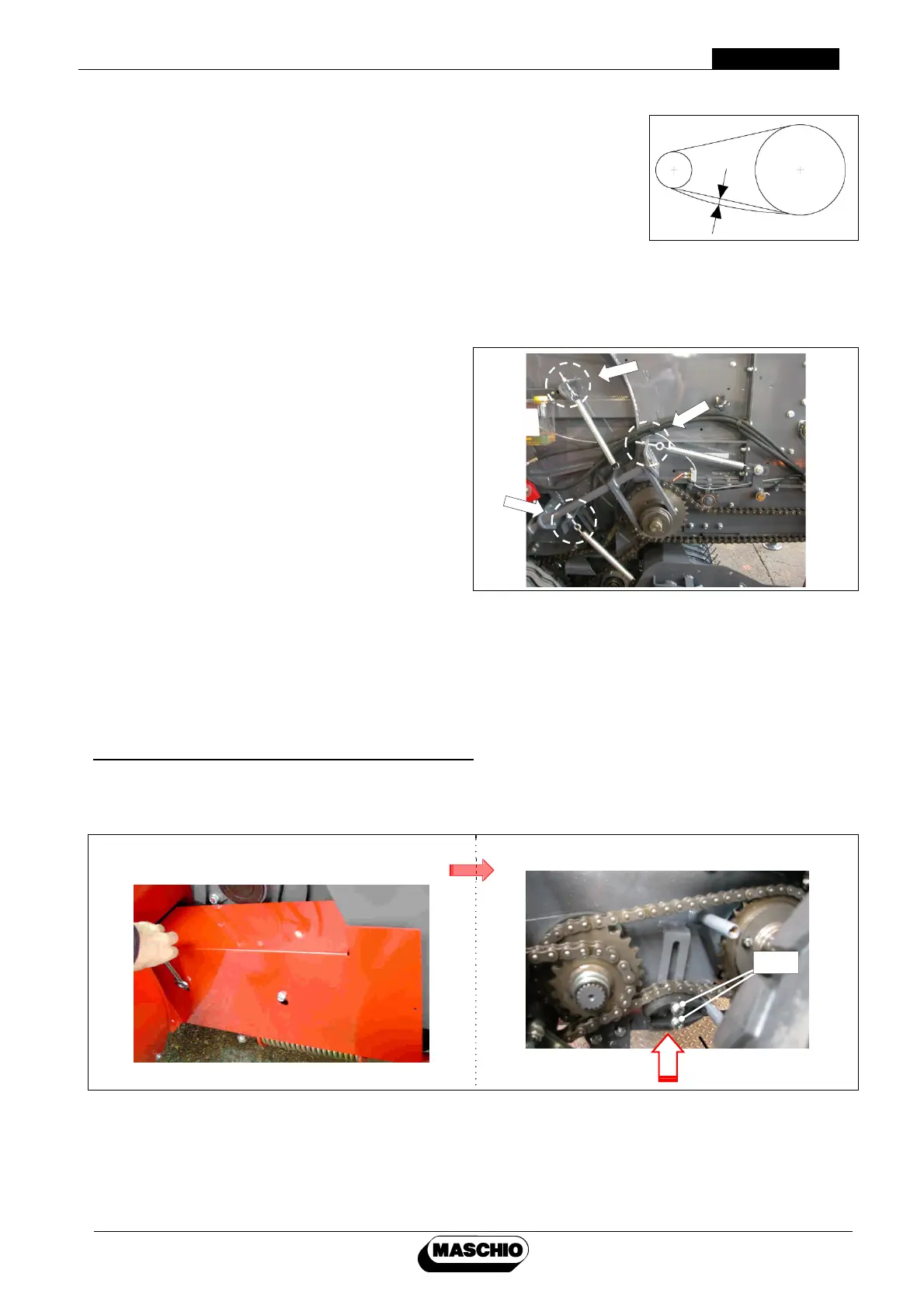 MASCHIO