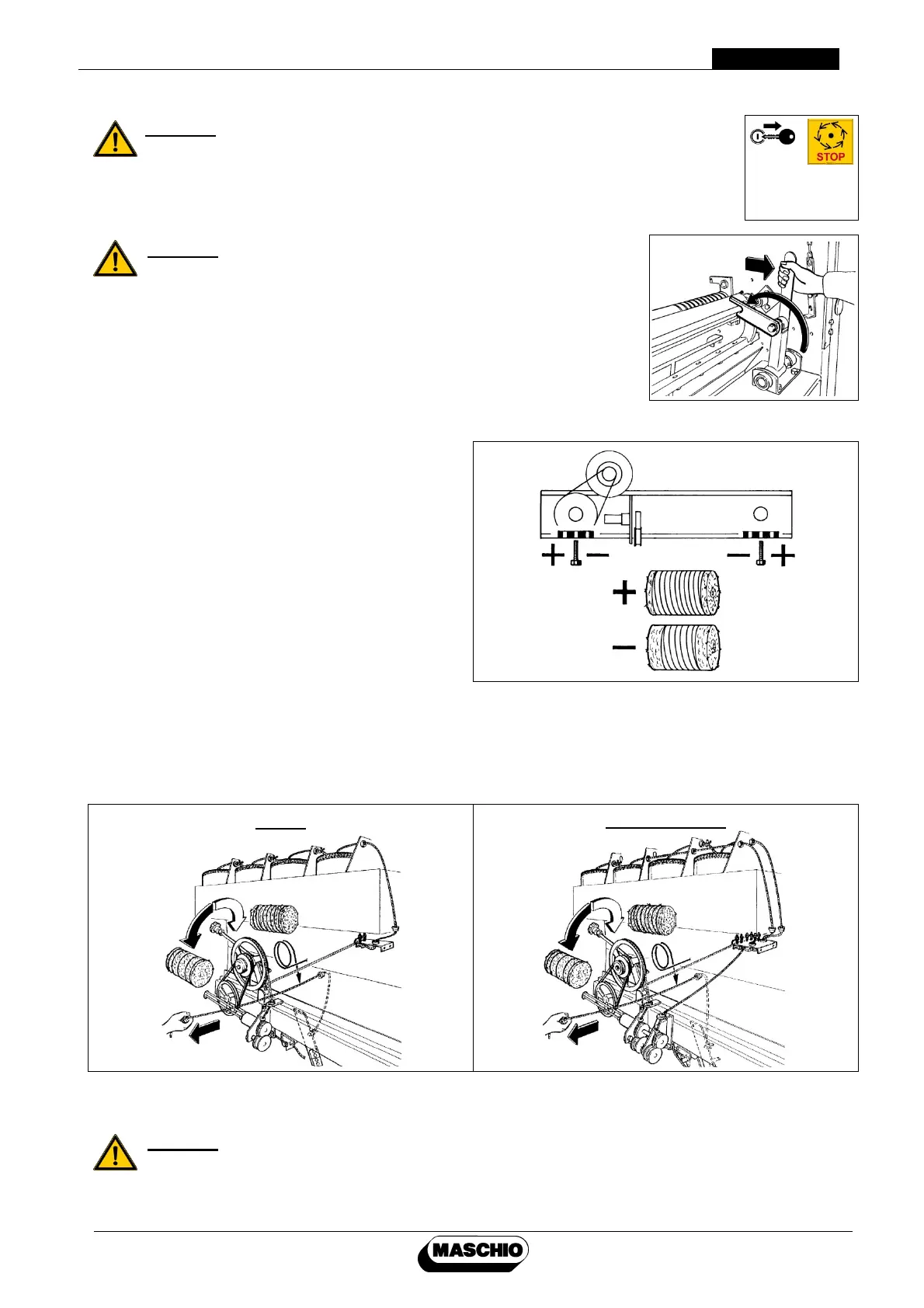 STOP

MASCHIO