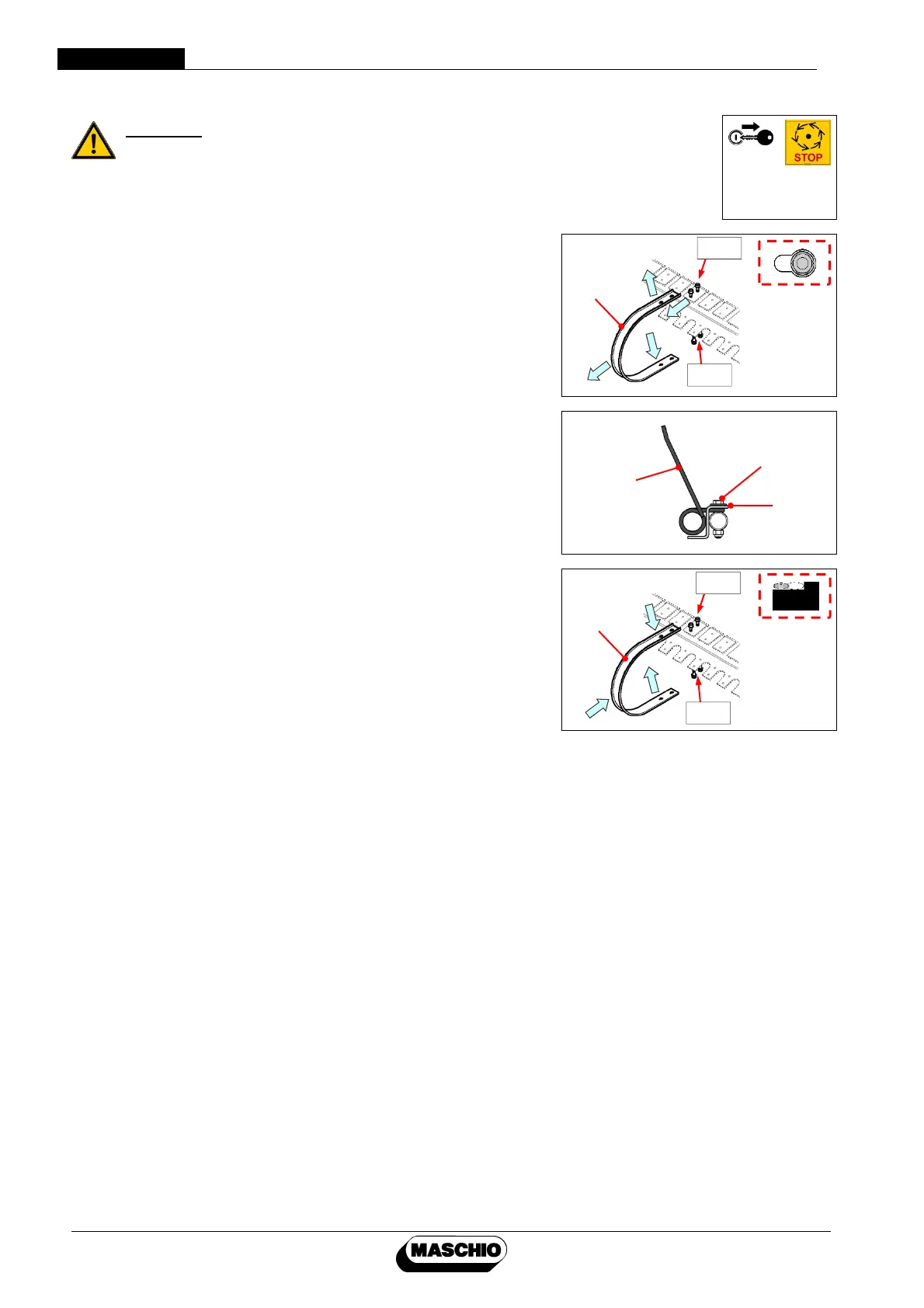 STOP

MASCHIO