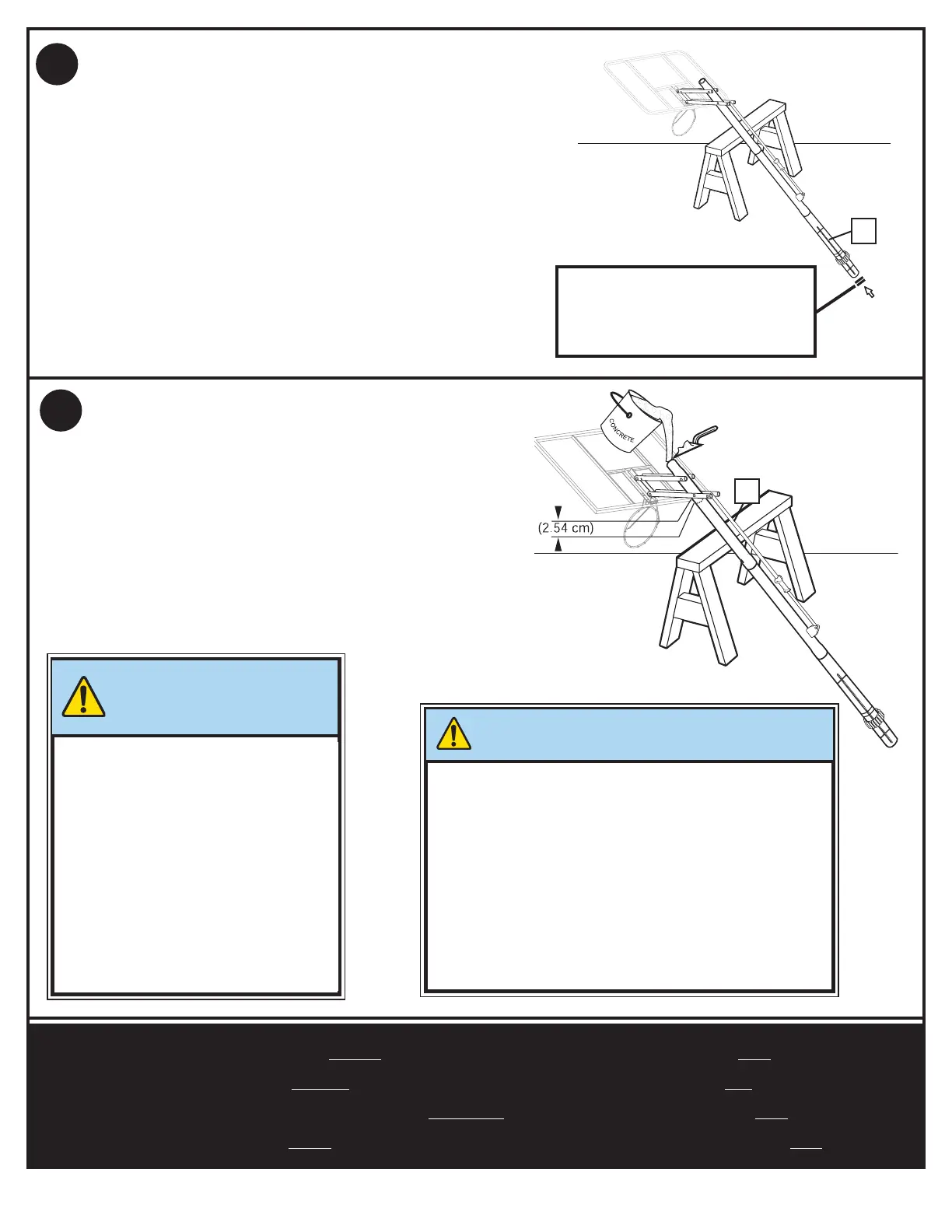 CONCRETE

(2.54 cm)