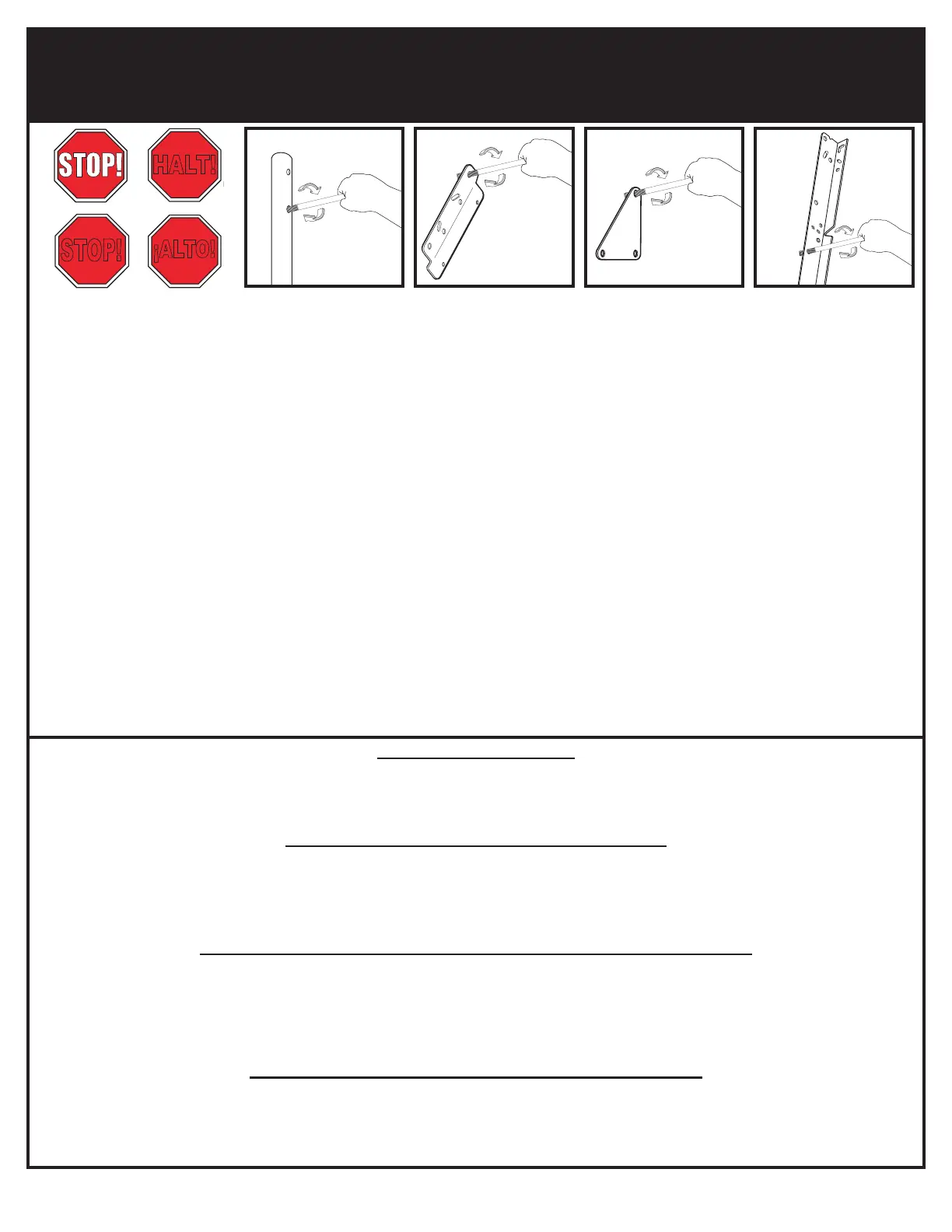 STOP!

HALT!

STOP!

¡ALTO!