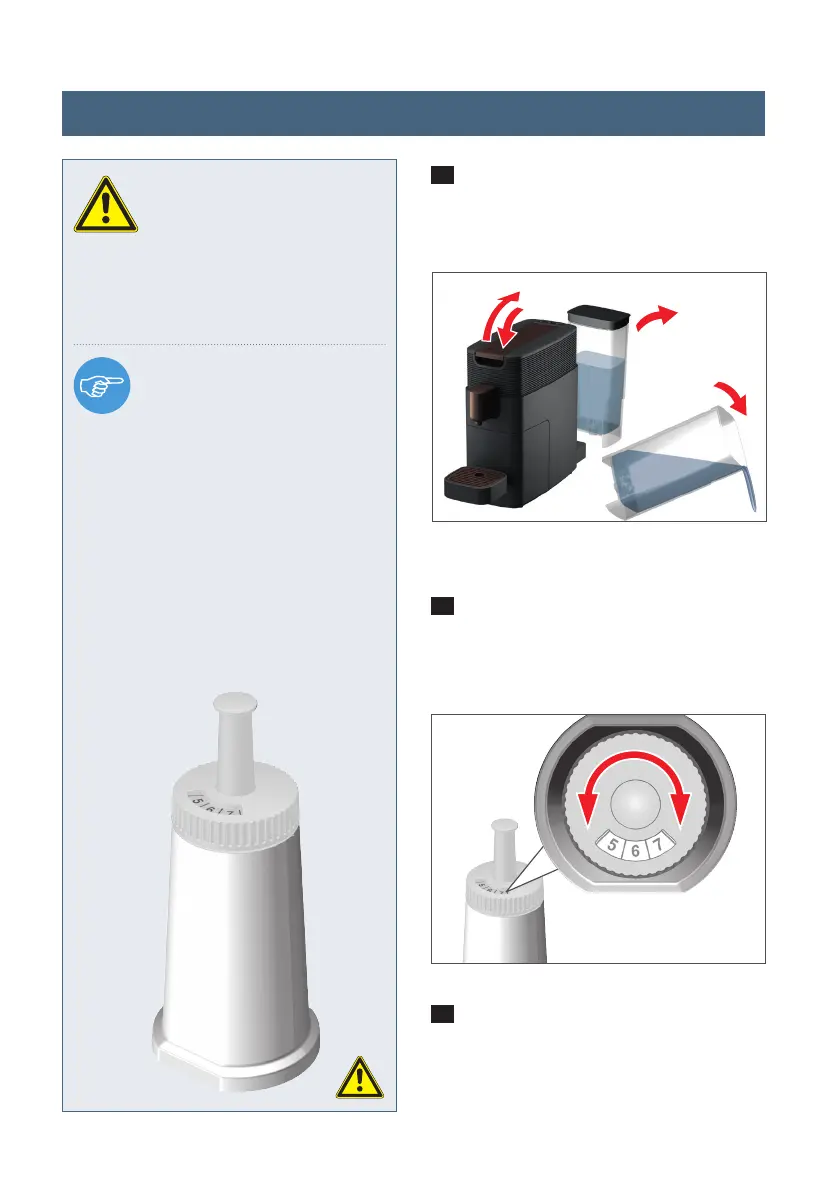 5 6 7

5 6 7