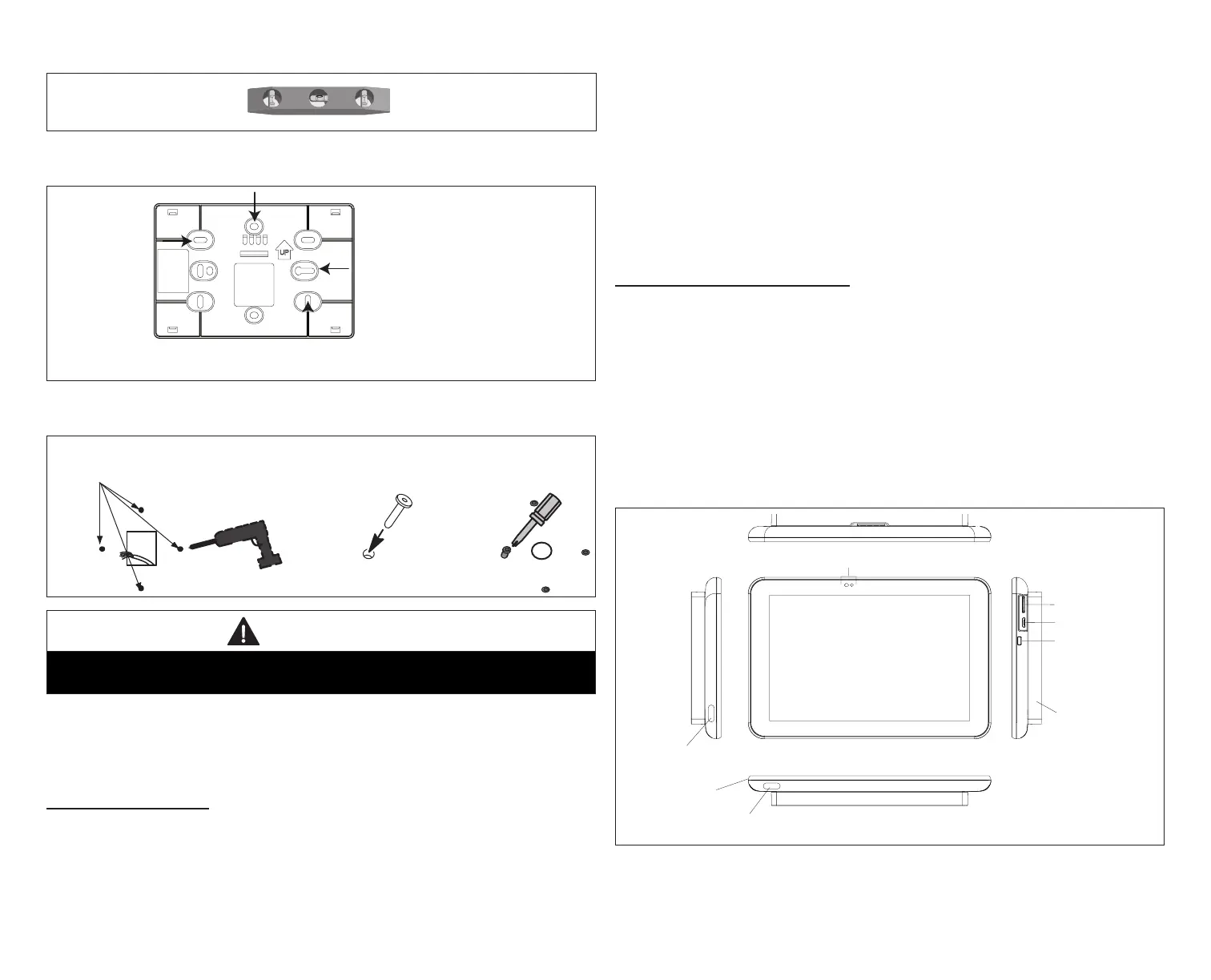 UP