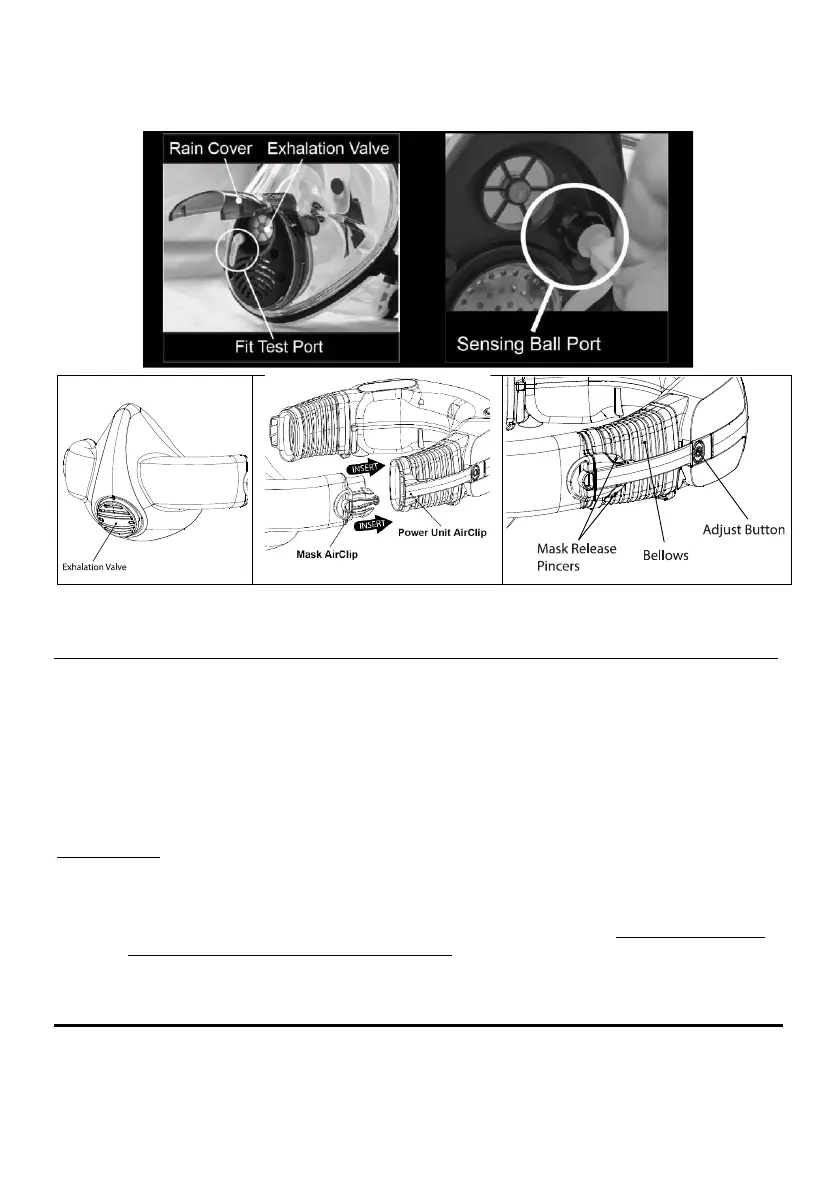 Rain Cover

Exhalation Valve

Fit Test Port

Sensing Ball Port

Exhalation Valve

INSERT

INSERT

Mask AirClip

Power Unit AirClip

Mask Release Pincers

Bellows

Adjust Button