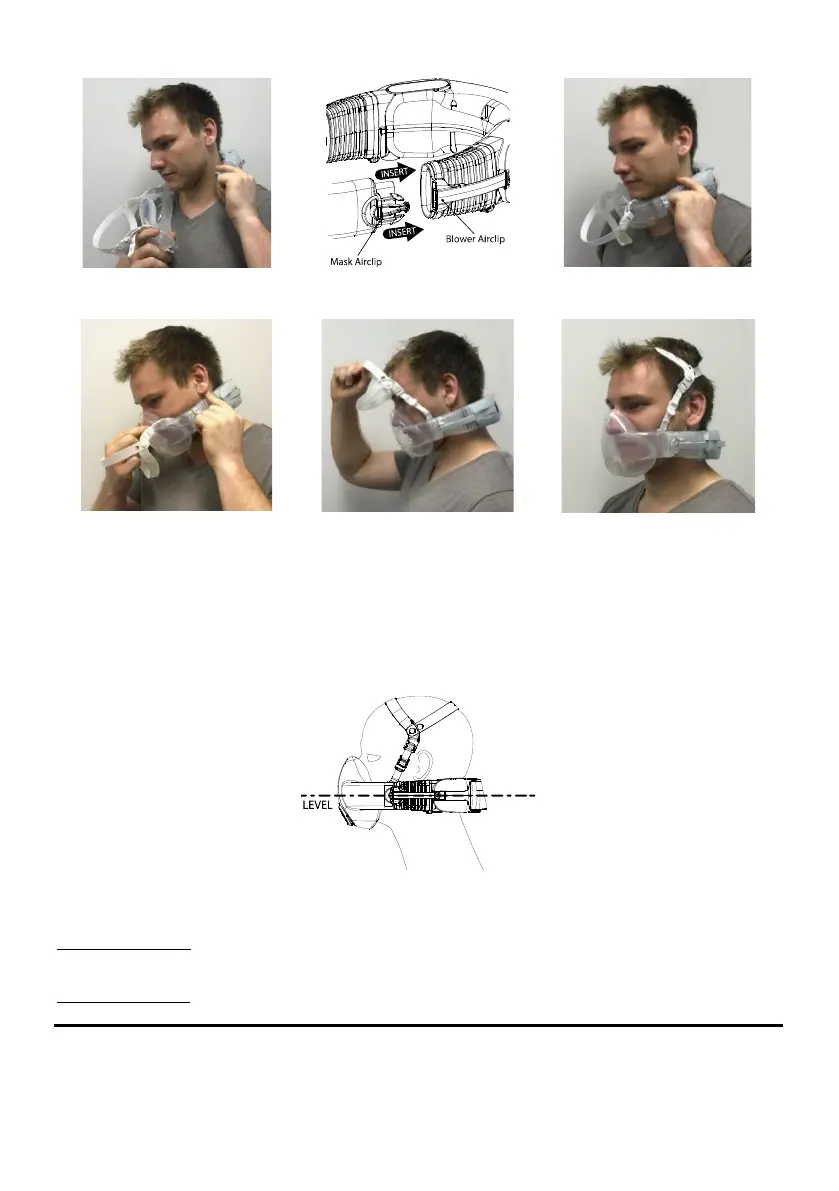 INSERT
INSERT
Blower Airclip
Mask Airclip

LEVEL