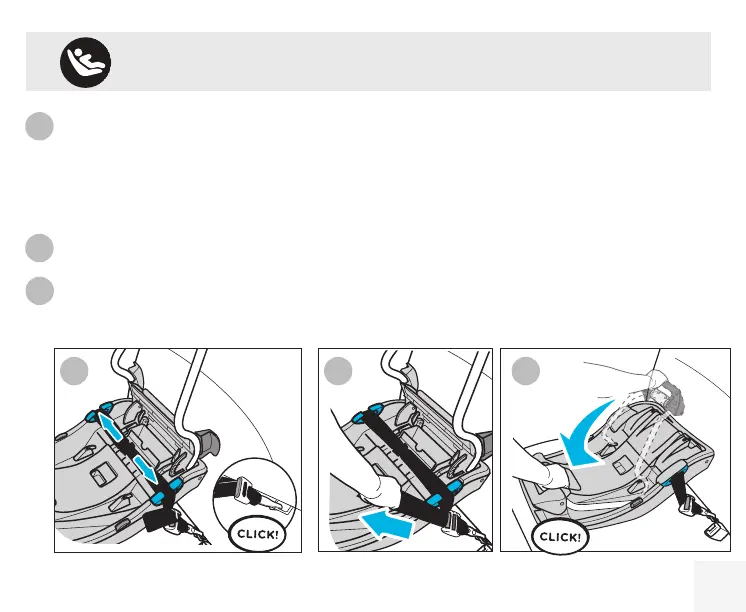 CLICK!

CLICK!