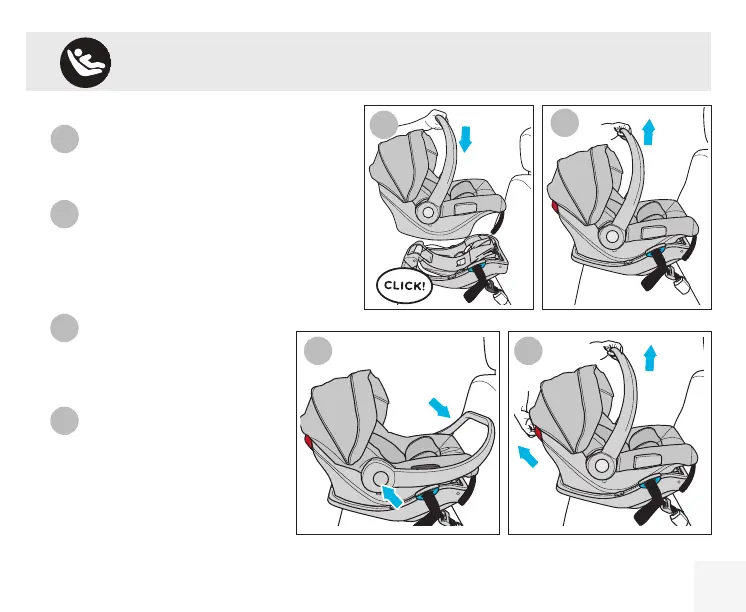 CLICK!