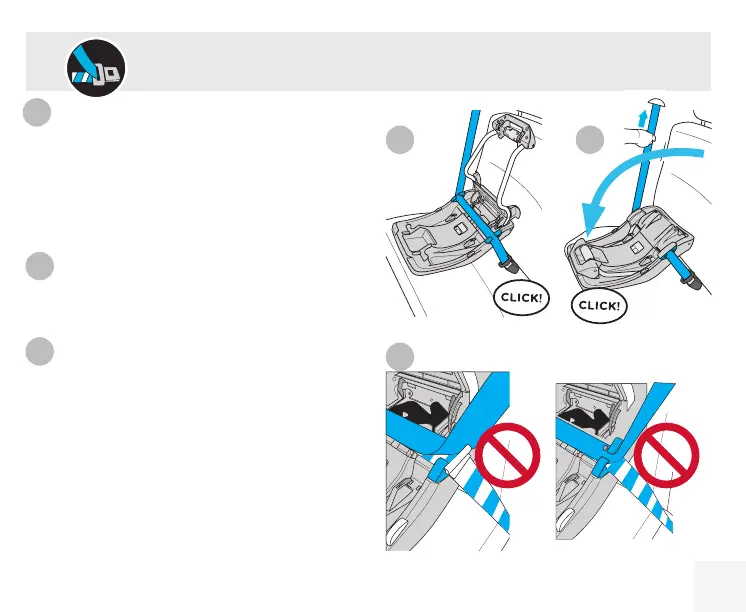 CLICK!

CLICK!