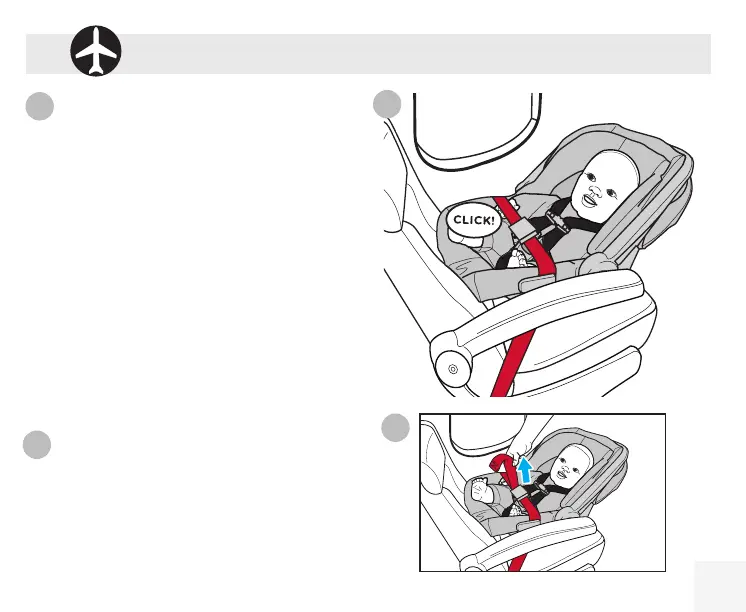 CLICK!