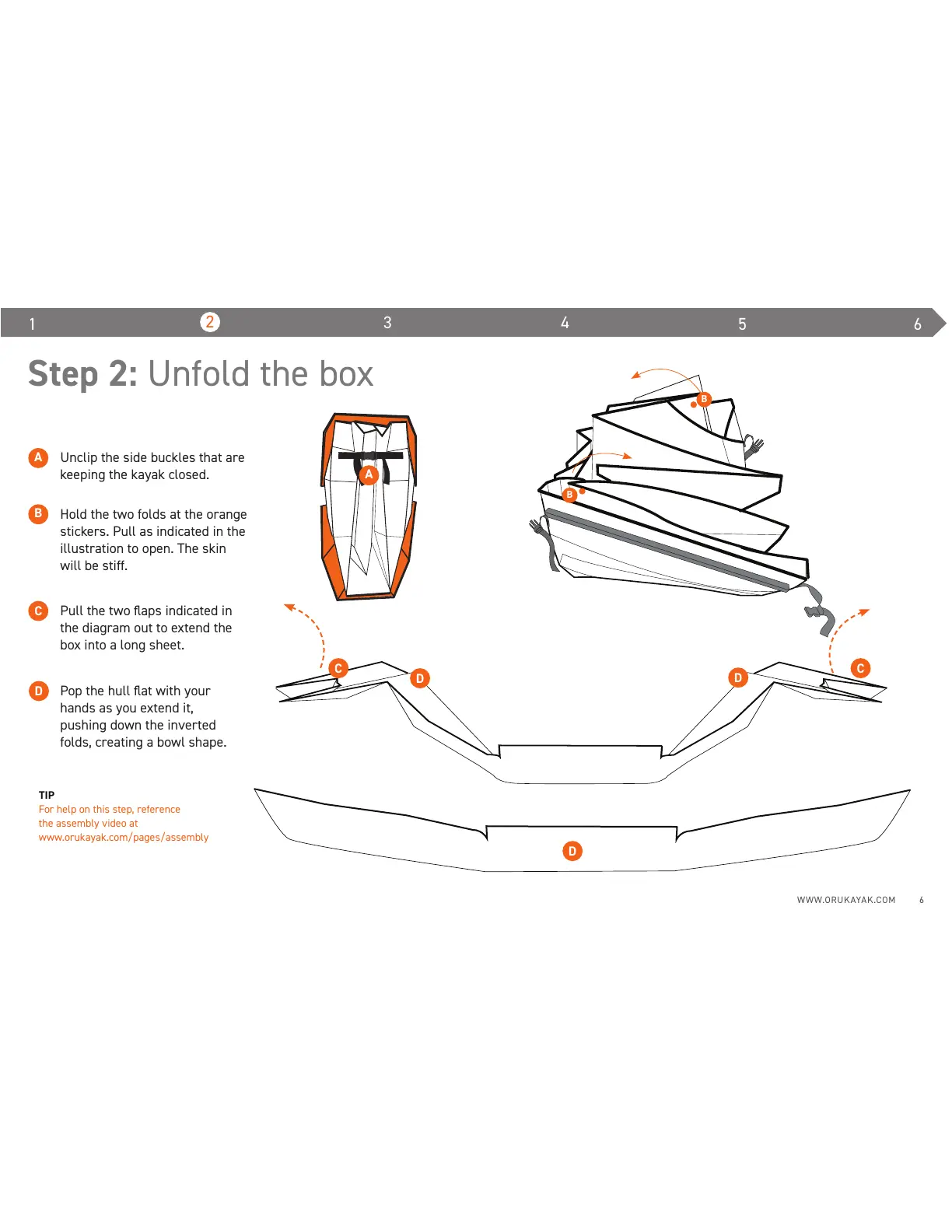 1 2 3 4 5 6

Step 2: Unfold the box

A Unclip the side buckles that are keeping the kayak closed.

B Hold the two folds at the orange stickers. Pull as indicated in the illustration to open. The skin will be stiff.

C Pull the two flaps indicated in the diagram out to extend the box into a long sheet.

D Pop the hull flat with your hands as you extend it, pushing down the inverted folds, creating a bowl shape.

TIP
For help on this step, reference the assembly video at www.orukayak.com/pages/assembly

A

B

B

C

D

D

C

D

WWW.ORUKAYAK.COM 6