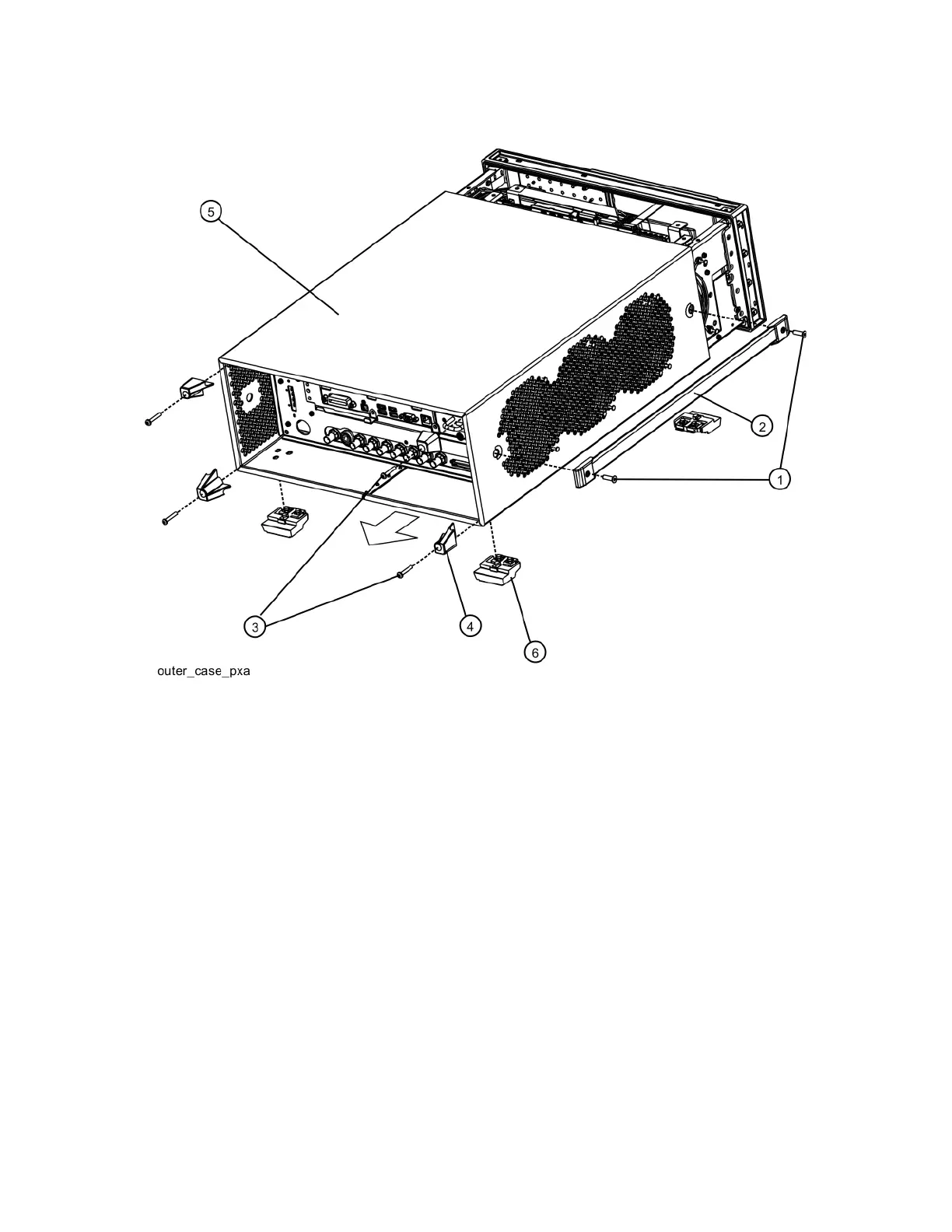 5

2

1

3

4

6

outer_case_pxa