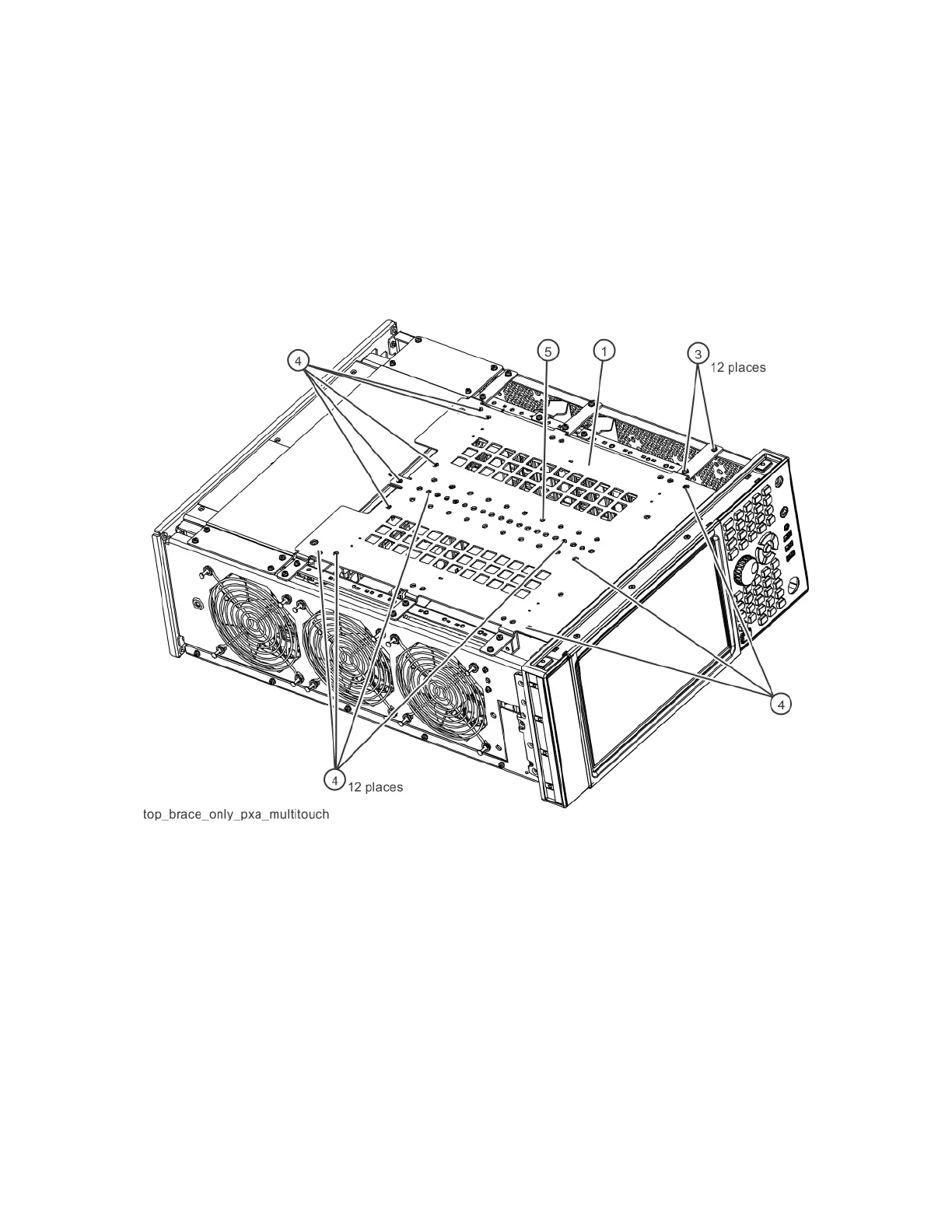 4
5
1
3
12 places
4
4
12 places
top_brace_only_pxa_multitouch