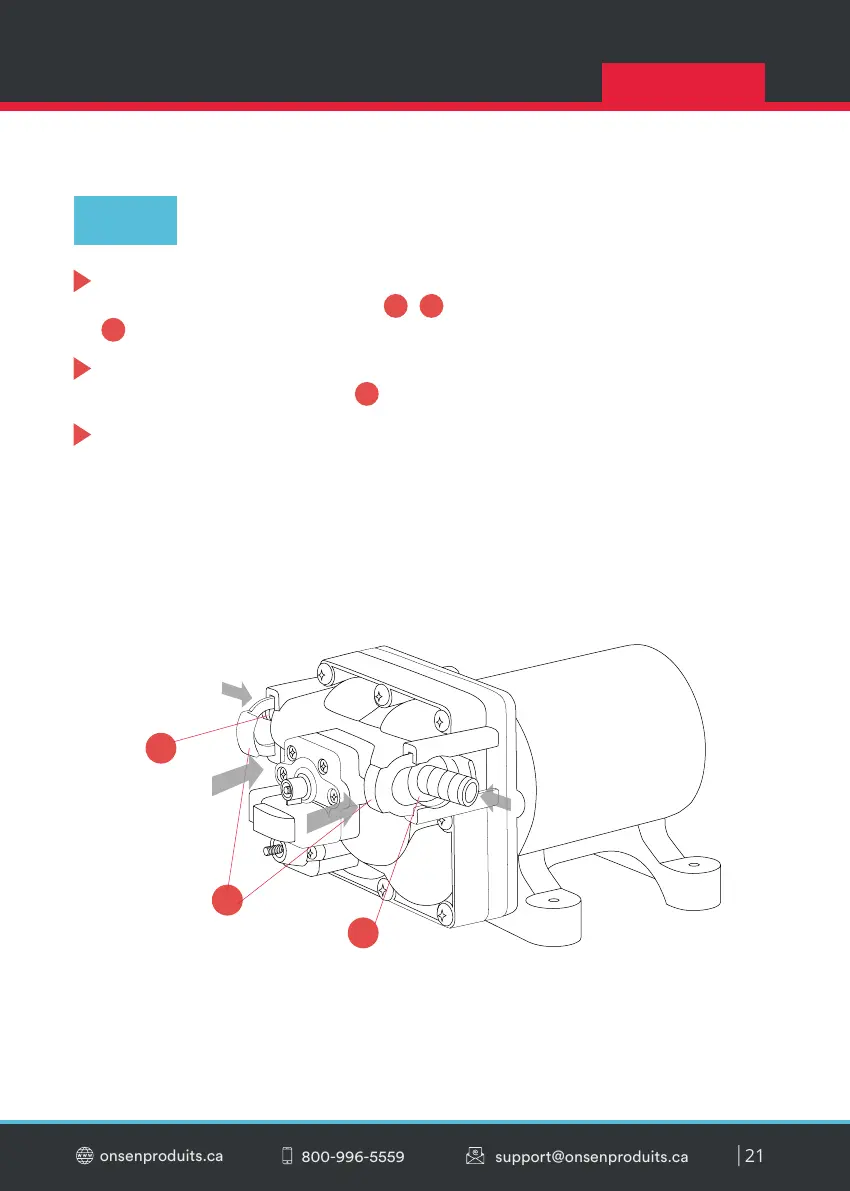 onsenproduits.ca 800-996-5559 support@onsenproduits.ca 21