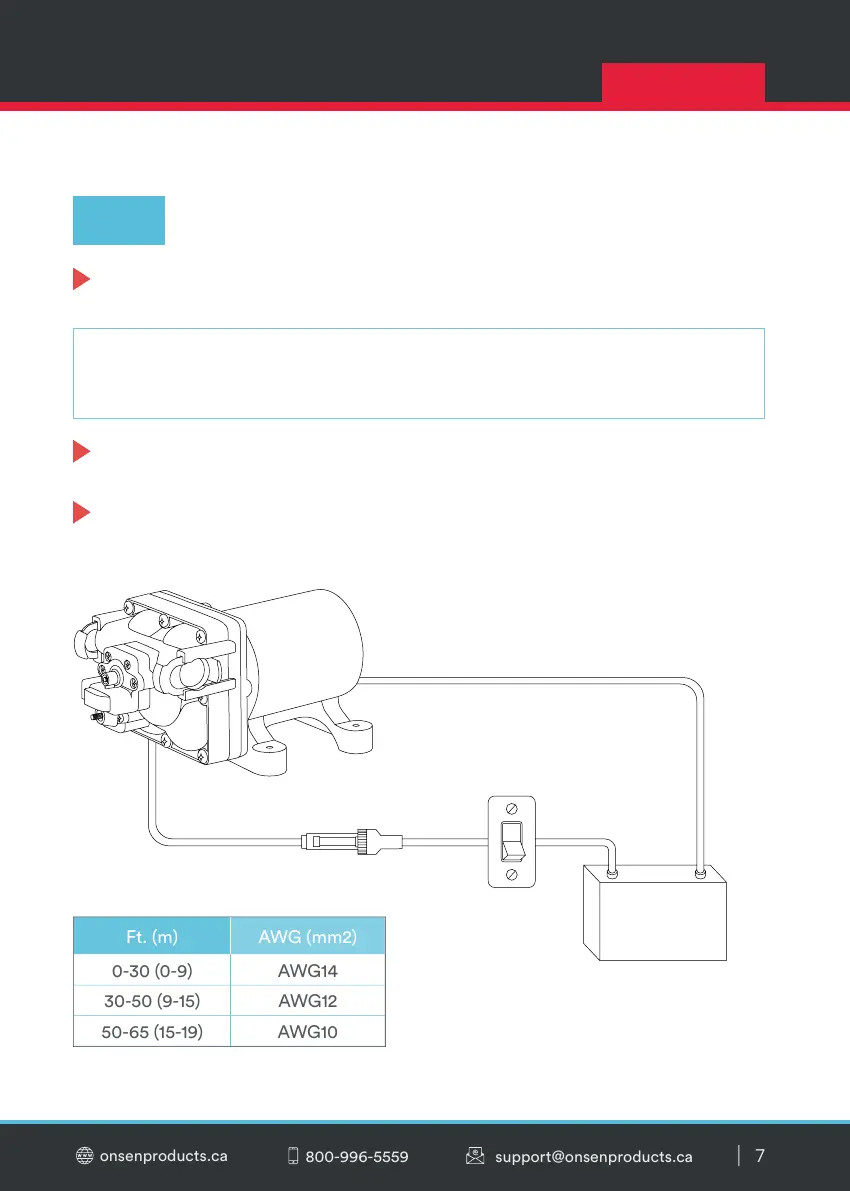 | Ft. (m) | AWG (mm2) |
|---|---|
| 0-30 (0-9) | AWG14 |
| 30-50 (9-15) | AWG12 |
| 50-65 (15-19) | AWG10 |

onsenproducts.ca 800-996-5559 support@onsenproducts.ca 7